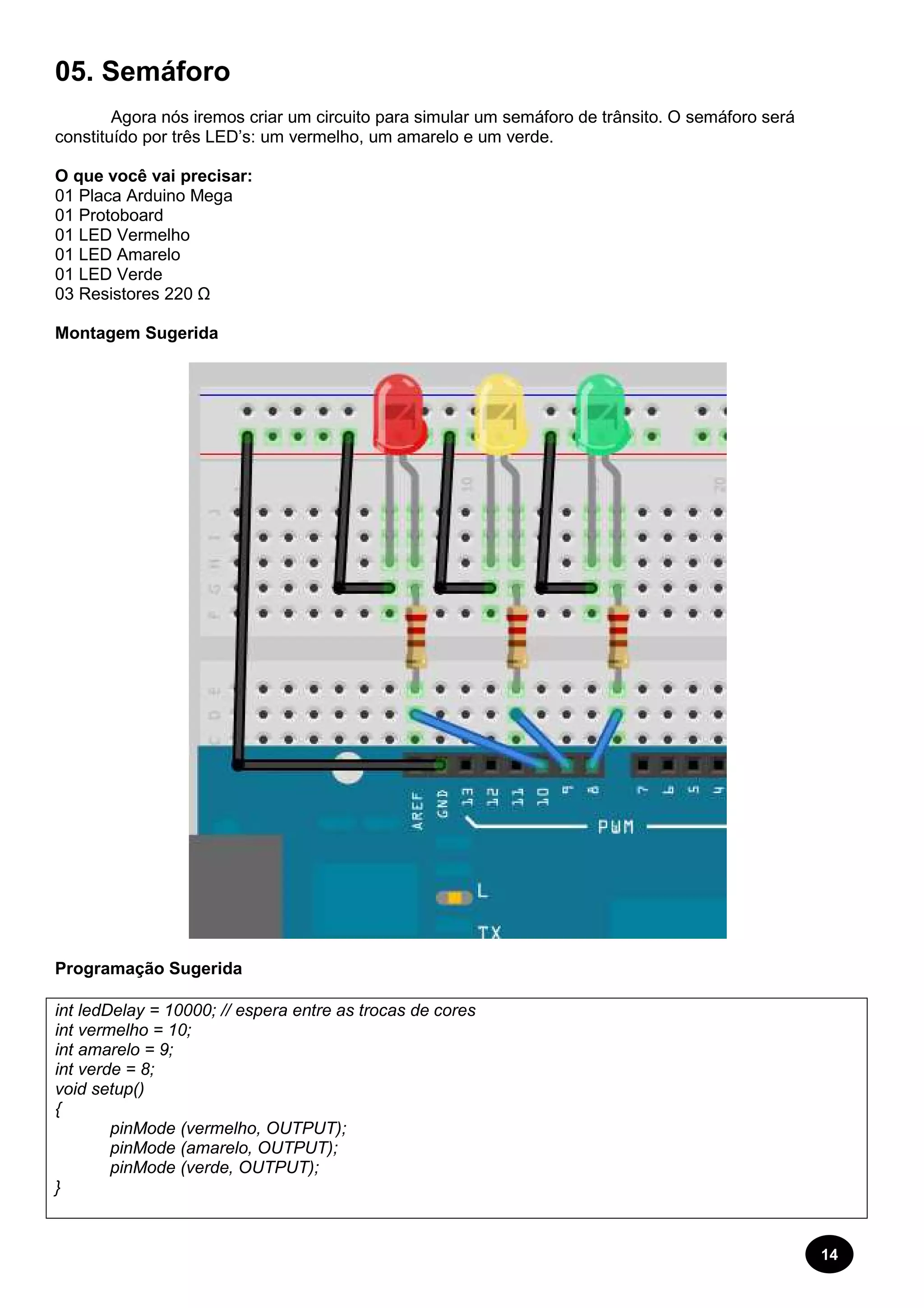 05. Semáforo

Agora nós iremos criar um circuito para simular um semáforo de trânsito. O semáforo será constituído por três LED's: um vermelho, um amarelo e um verde.

O que você vai precisar:
01 Placa Arduino Mega
01 Protoboard
01 LED Vermelho
01 LED Amarelo
01 LED Verde
03 Resistores 220 Ω

Montagem Sugerida

10
20
J
I
H
G
F
E
D
C
AREF
GND
13
12
11
10
9
8
7
6
5
4
PWM
L
TX

Programação Sugerida

int ledDelay = 10000; // espera entre as trocas de cores
int vermelho = 10;
int amarelo = 9;
int verde = 8;
void setup()
{
pinMode (vermelho, OUTPUT);
pinMode (amarelo, OUTPUT);
pinMode (verde, OUTPUT);
}

14