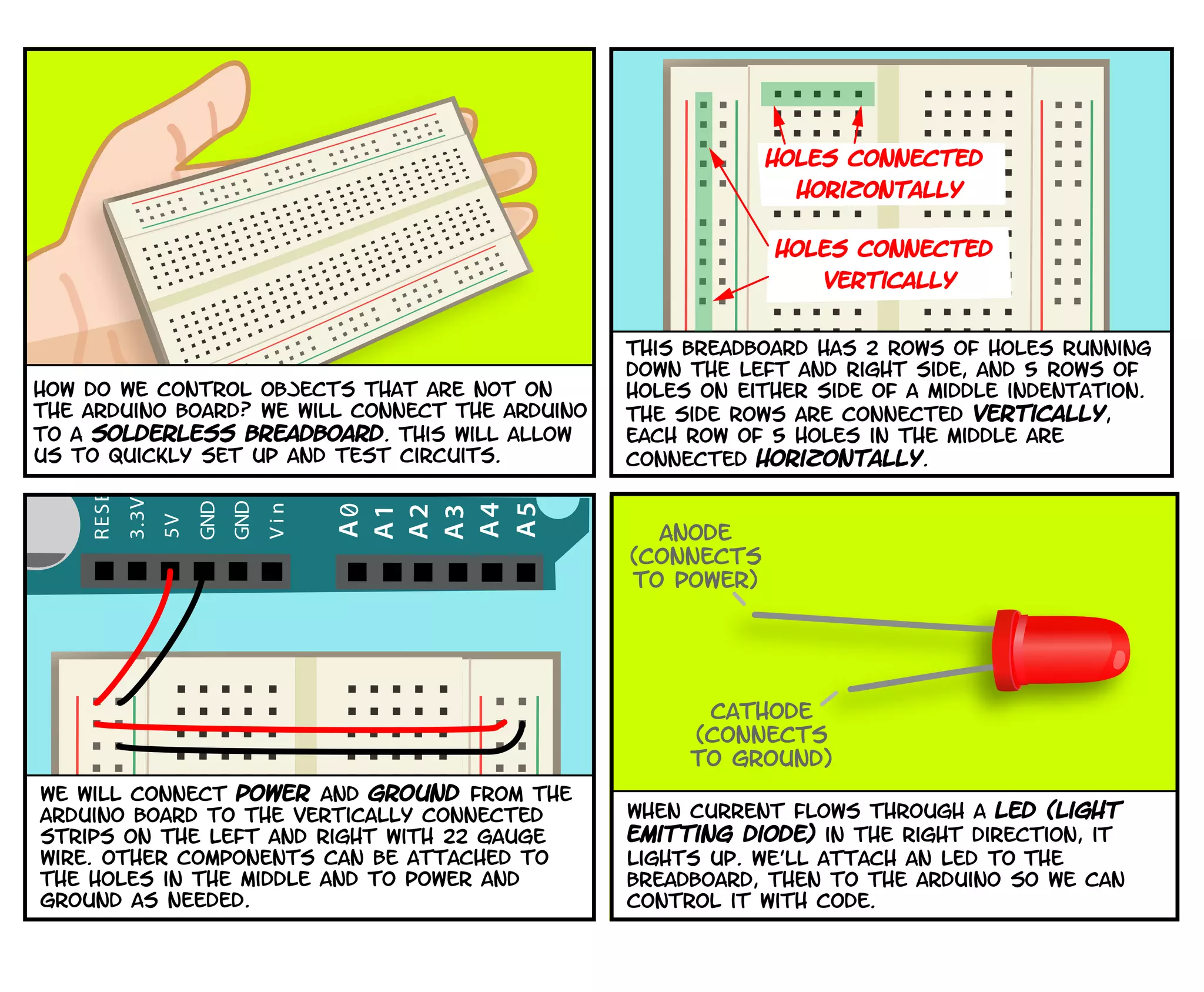 HOW DO WE CONTROL OBJECTS THAT ARE NOT ON THE ARDUINO BOARD? WE WILL CONNECT THE ARDUINO TO A SOLDERLESS BREADBOARD. THIS WILL ALLOW US TO QUICKLY SET UP AND TEST CIRCUITS.

HOLES CONNECTED HORIZONTALLY

HOLES CONNECTED VERTICALLY

THIS BREADBOARD HAS 2 ROWS OF HOLES RUNNING DOWN THE LEFT AND RIGHT SIDE, AND 5 ROWS OF HOLES ON EITHER SIDE OF A MIDDLE INDENTATION. THE SIDE ROWS ARE CONNECTED VERTICALLY, EACH ROW OF 5 HOLES IN THE MIDDLE ARE CONNECTED HORIZONTALLY.

RESE 3.3V 5V GND GND Vin A0 A1 A2 A3 A4 A5

WE WILL CONNECT POWER AND GROUND FROM THE ARDUINO BOARD TO THE VERTICALLY CONNECTED STRIPS ON THE LEFT AND RIGHT WITH 22 GAUGE WIRE. OTHER COMPONENTS CAN BE ATTACHED TO THE HOLES IN THE MIDDLE AND TO POWER AND GROUND AS NEEDED.

ANODE (CONNECTS TO POWER)

CATHODE (CONNECTS TO GROUND)

WHEN CURRENT FLOWS THROUGH A LED (LIGHT EMITTING DIODE) IN THE RIGHT DIRECTION, IT LIGHTS UP. WE'LL ATTACH AN LED TO THE BREADBOARD, THEN TO THE ARDUINO SO WE CAN CONTROL IT WITH CODE.