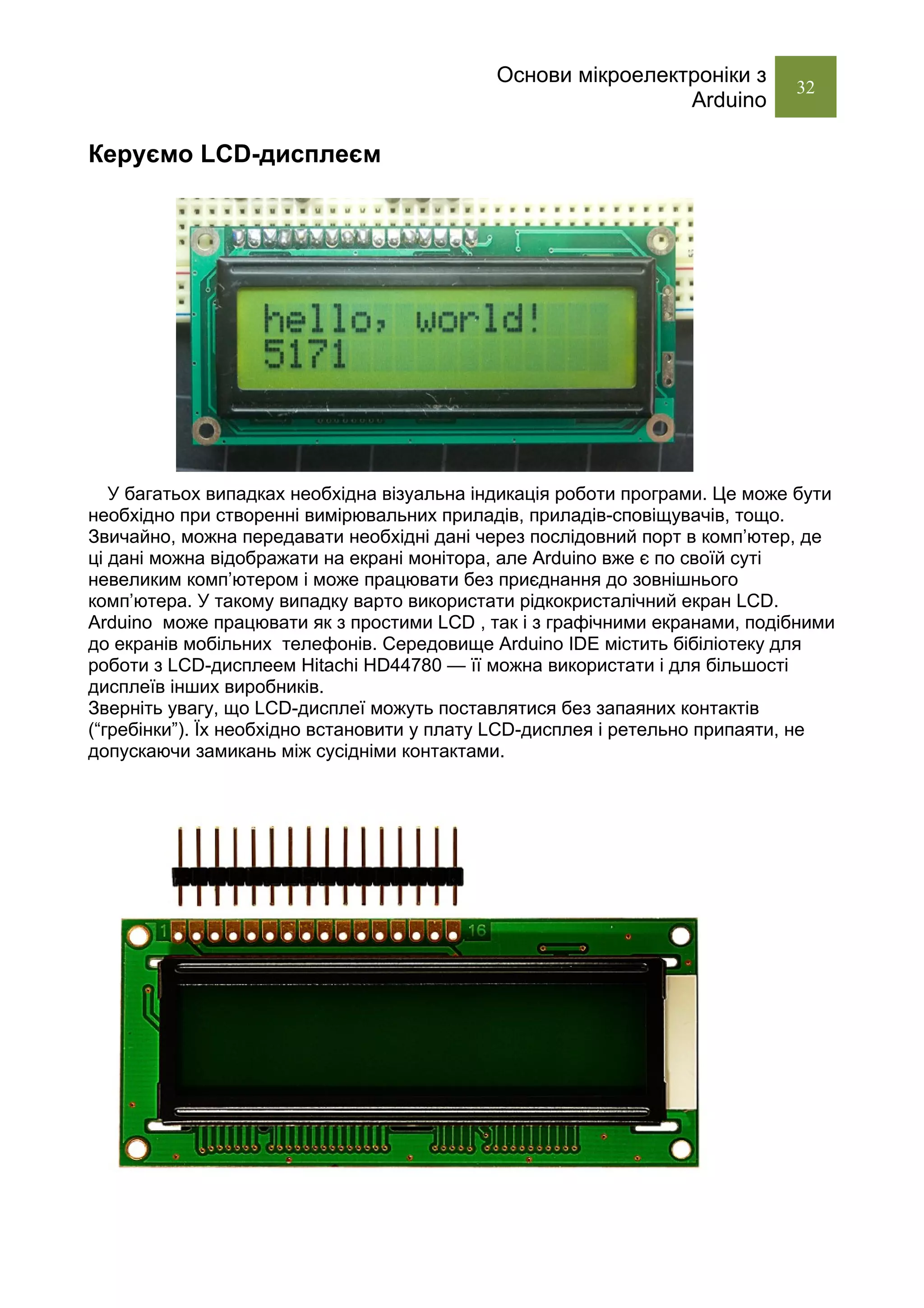 Основи мікроелектроніки з Arduino

32

Керуємо LCD-дисплеєм

hello, world!
5171

У багатьох випадках необхідна візуальна індикація роботи програми. Це може бути необхідно при створенні вимірювальних приладів, приладів-сповіщувачів, тощо. Звичайно, можна передавати необхідні дані через послідовний порт в комп'ютер, де ці дані можна відображати на екрані монітора, але Arduino вже є по своїй суті невеликим комп'ютером і може працювати без приєднання до зовнішнього комп'ютера. У такому випадку варто використати рідкокристалічний екран LCD. Arduino може працювати як з простими LCD , так і з графічними екранами, подібними до екранів мобільних телефонів. Середовище Arduino IDE містить бібіліотеку для роботи з LCD-дисплеем Hitachi HD44780 — її можна використати і для більшості дисплеїв інших виробників.
Зверніть увагу, що LCD-дисплеї можуть поставлятися без запаяних контактів ("гребінки"). Їх необхідно встановити у плату LCD-дисплея і ретельно припаяти, не допускаючи замикань між сусідніми контактами.

1

16