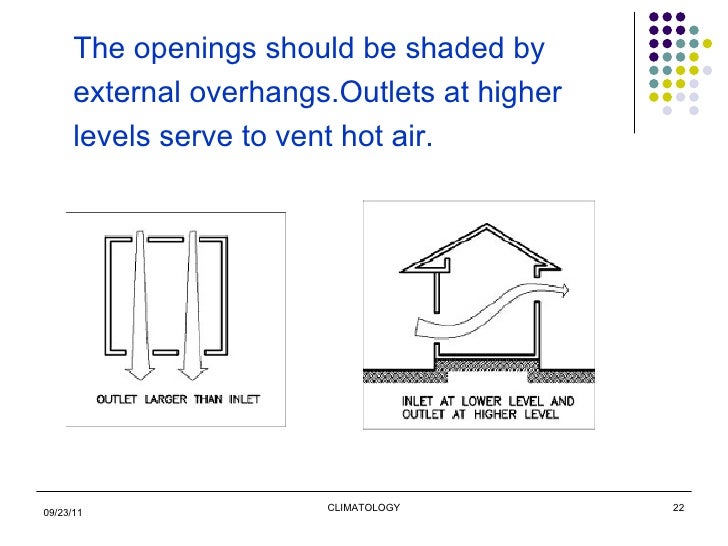 The openings should be shaded by external overhangs.Outlets at higher levels serve to vent hot air.

OUTLET LARGER THAN INLET

INLET AT LOWER LEVEL AND OUTLET AT HIGHER LEVEL

09/23/11

CLIMATOLOGY

22