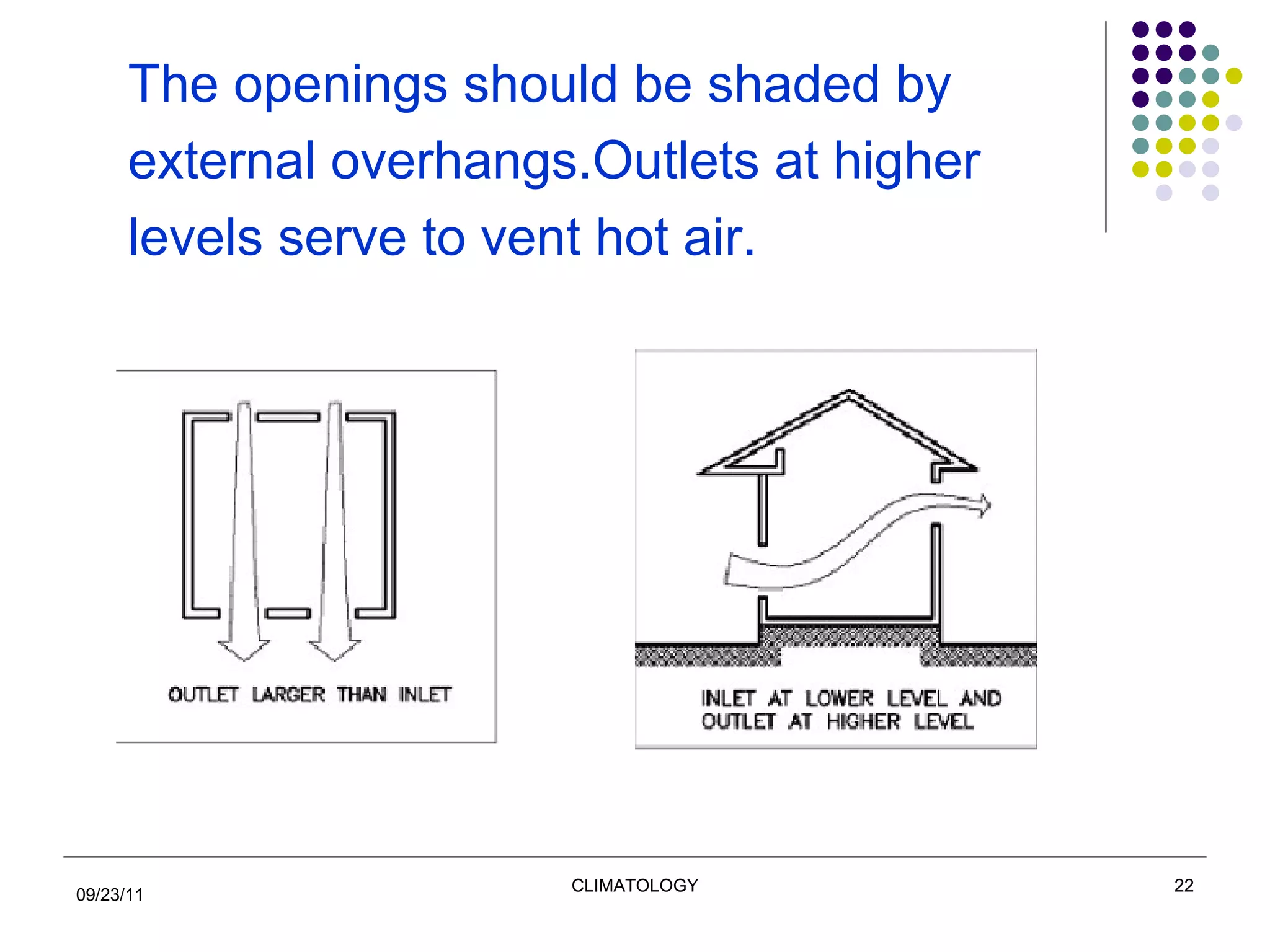 The openings should be shaded by external overhangs.Outlets at higher levels serve to vent hot air.

OUTLET LARGER THAN INLET

INLET AT LOWER LEVEL AND OUTLET AT HIGHER LEVEL

09/23/11

CLIMATOLOGY

22