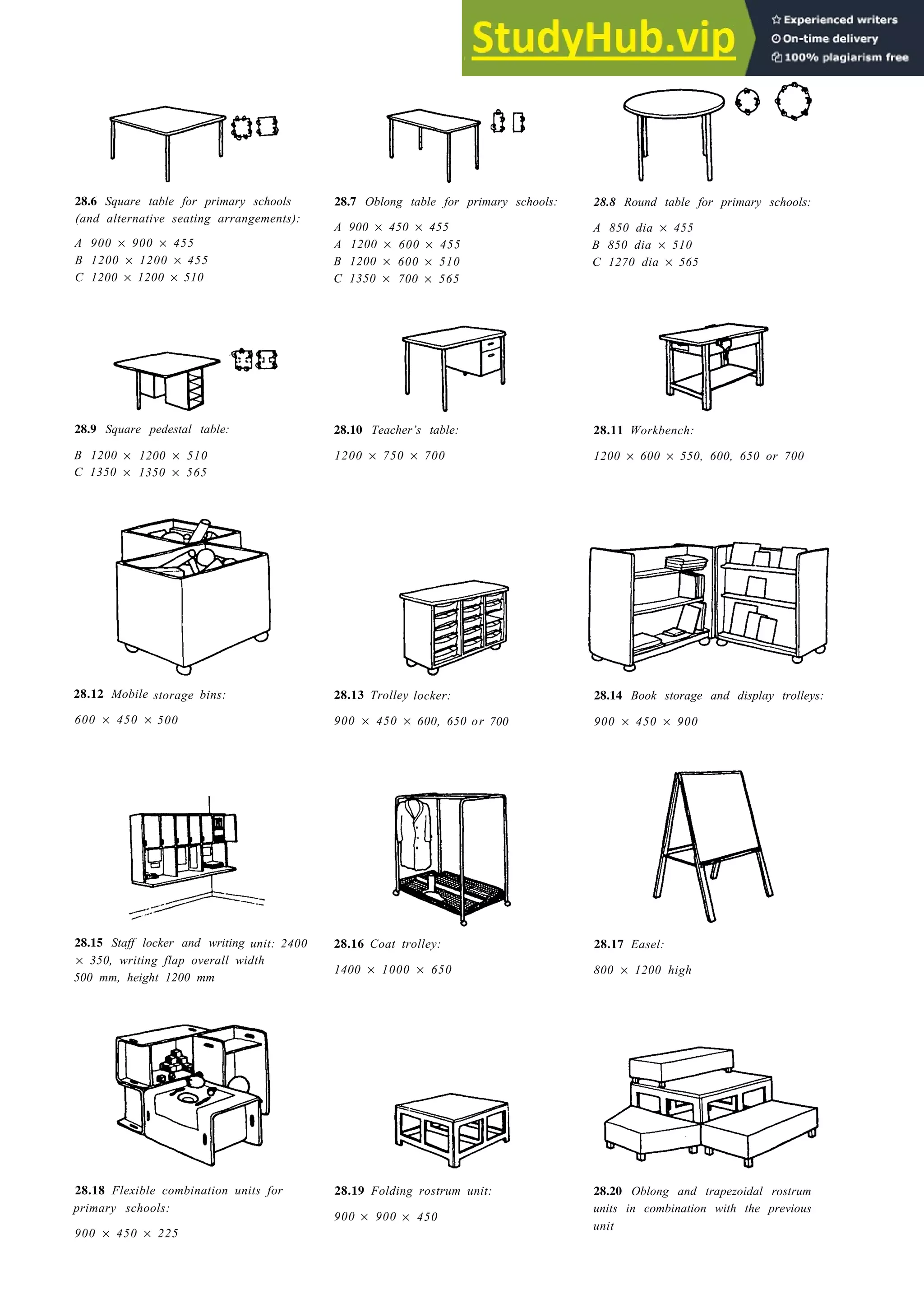 StudyHub.vip
Experienced writers
On-time delivery
100% plagiarism free

28.6 Square table for primary schools (and alternative seating arrangements):

A 900 × 900 × 455
B 1200 × 1200 × 455
C 1200 × 1200 × 510

28.7 Oblong table for primary schools:

A 900 × 450 × 455
A 1200 × 600 × 455
B 1200 × 600 × 510
C 1350 × 700 × 565

28.8 Round table for primary schools:

A 850 dia × 455
B 850 dia × 510
C 1270 dia × 565

28.9 Square pedestal table:

B 1200 × 1200 × 510
C 1350 × 1350 × 565

28.10 Teacher's table:

1200 × 750 × 700

28.11 Workbench:

1200 × 600 × 550, 600, 650 or 700

28.12 Mobile storage bins:

600 × 450 × 500

28.13 Trolley locker:

900 × 450 × 600, 650 or 700

28.14 Book storage and display trolleys:

900 × 450 × 900

28.15 Staff locker and writing unit: 2400 × 350, writing flap overall width 500 mm, height 1200 mm

28.16 Coat trolley:

1400 × 1000 × 650

28.17 Easel:

800 × 1200 high

28.18 Flexible combination units for primary schools:

900 × 450 × 225

28.19 Folding rostrum unit:

900 × 900 × 450

28.20 Oblong and trapezoidal rostrum units in combination with the previous unit