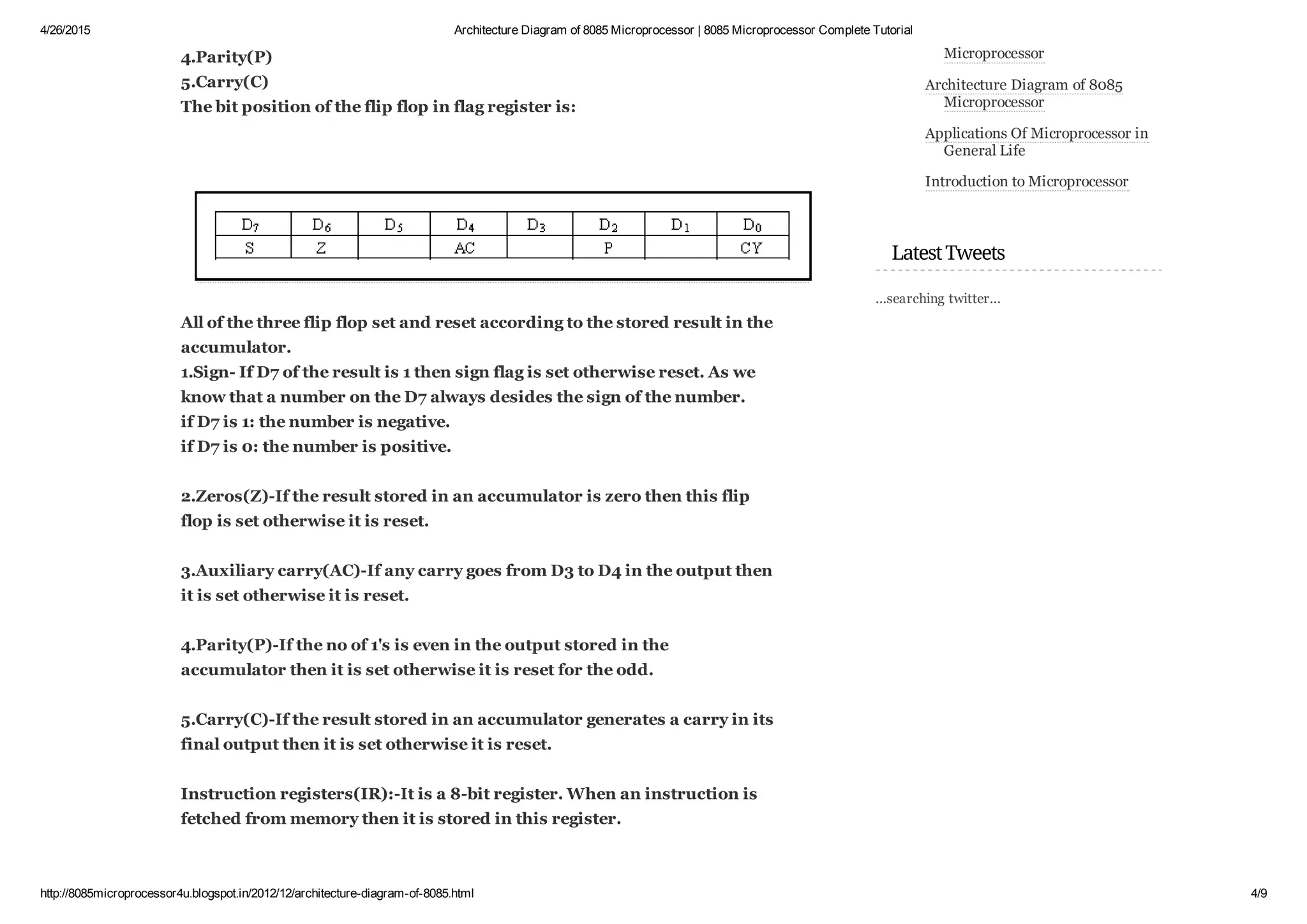 4/26/2015 Architecture Diagram of 8085 Microprocessor | 8085 Microprocessor Complete Tutorial

4.Parity(P)
5.Carry(C)
The bit position of the flip flop in flag register is:

| $D_7$ | $D_6$ | $D_5$ | $D_4$ | $D_3$ | $D_2$ | $D_1$ | $D_0$ |
|---|---|---|---|---|---|---|---|
| S | Z | | AC | | P | | CY |

All of the three flip flop set and reset according to the stored result in the accumulator.
1.Sign- If D7 of the result is 1 then sign flag is set otherwise reset. As we know that a number on the D7 always desides the sign of the number.
if D7 is 1: the number is negative.
if D7 is 0: the number is positive.

2.Zeros(Z)-If the result stored in an accumulator is zero then this flip flop is set otherwise it is reset.

3.Auxiliary carry(AC)-If any carry goes from D3 to D4 in the output then it is set otherwise it is reset.

4.Parity(P)-If the no of 1's is even in the output stored in the accumulator then it is set otherwise it is reset for the odd.

5.Carry(C)-If the result stored in an accumulator generates a carry in its final output then it is set otherwise it is reset.

Instruction registers(IR):-It is a 8-bit register. When an instruction is fetched from memory then it is stored in this register.

Microprocessor

Architecture Diagram of 8085 Microprocessor

Applications Of Microprocessor in General Life

Introduction to Microprocessor

Latest Tweets

...searching twitter...

http://8085microprocessor4u.blogspot.in/2012/12/architecture-diagram-of-8085.html 4/9