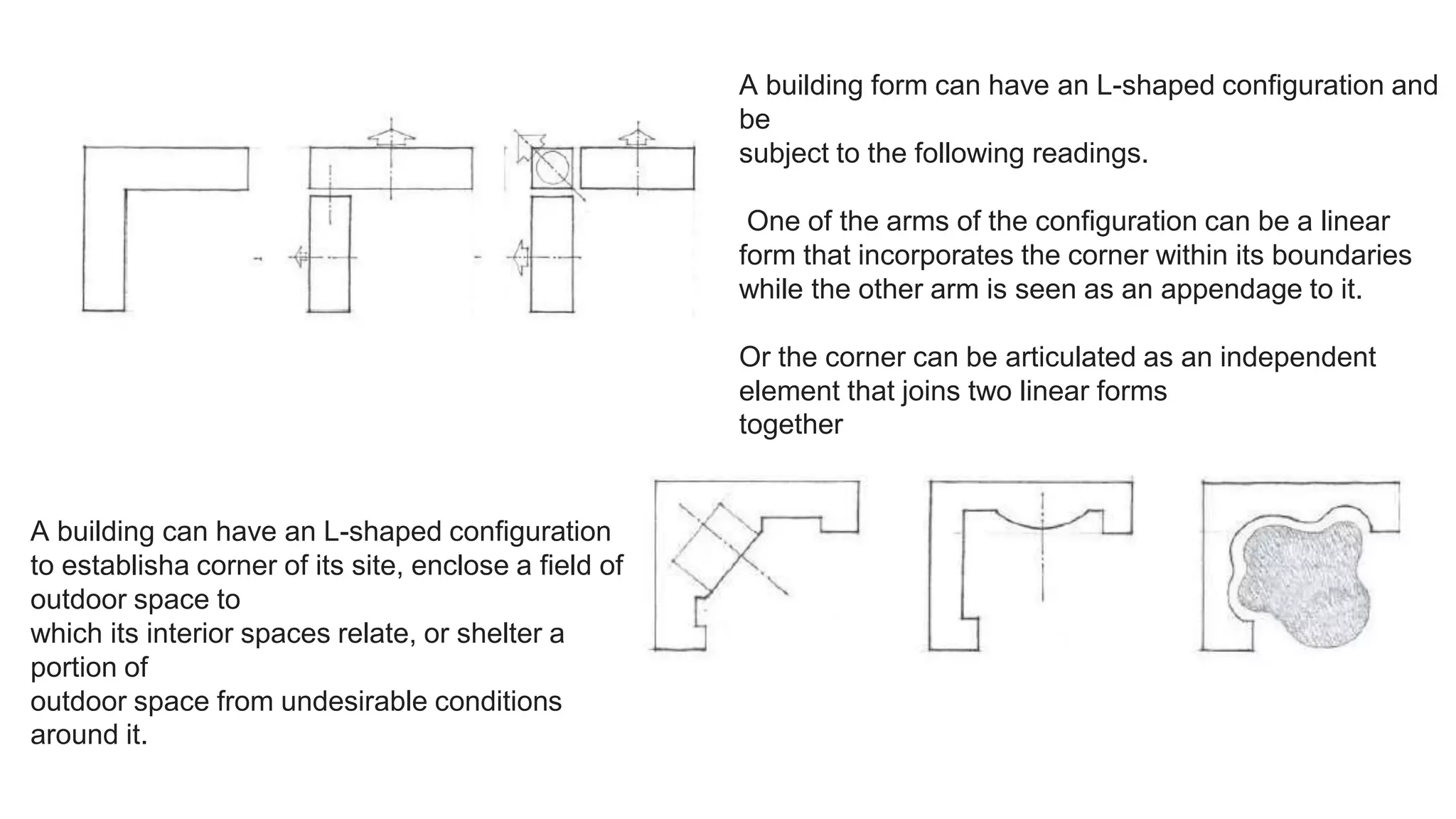 A building form can have an L-shaped configuration and be
subject to the following readings.

One of the arms of the configuration can be a linear form that incorporates the corner within its boundaries while the other arm is seen as an appendage to it.

Or the corner can be articulated as an independent element that joins two linear forms
together

A building can have an L-shaped configuration to establisha corner of its site, enclose a field of outdoor space to
which its interior spaces relate, or shelter a portion of
outdoor space from undesirable conditions around it.