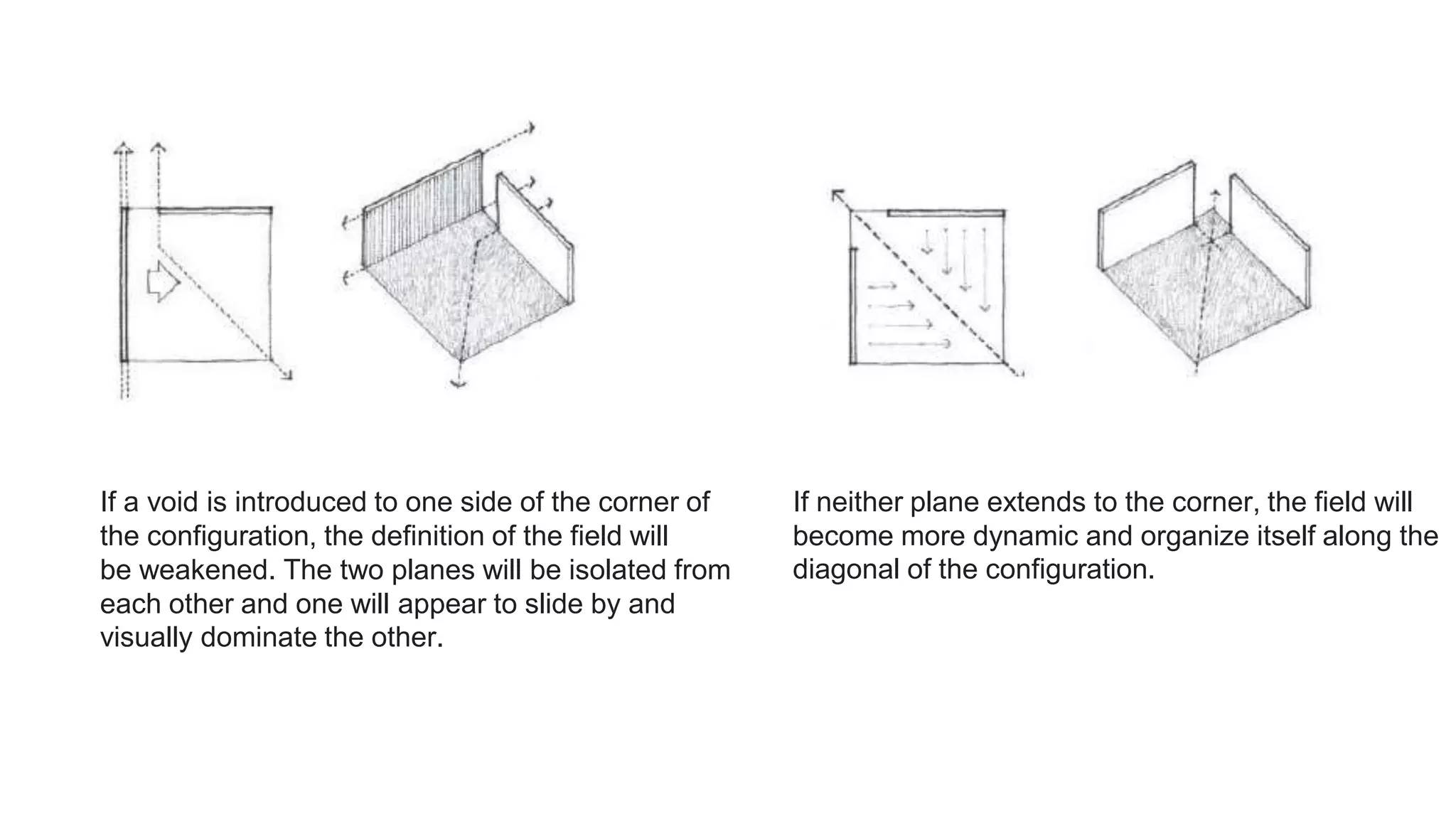 If a void is introduced to one side of the corner of the configuration, the definition of the field will be weakened. The two planes will be isolated from each other and one will appear to slide by and visually dominate the other.

If neither plane extends to the corner, the field will become more dynamic and organize itself along the diagonal of the configuration.