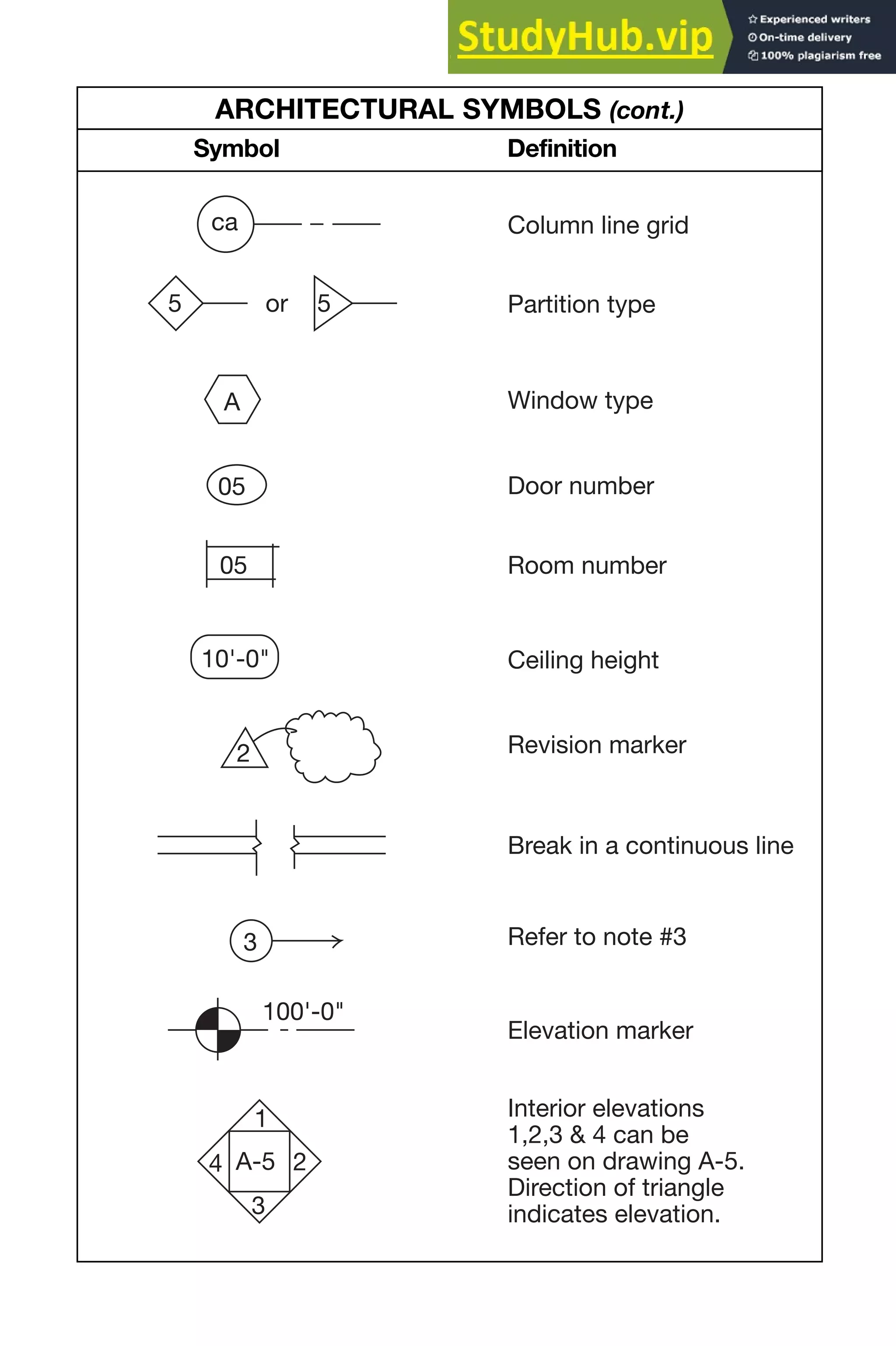 StudyHub.vip
Experienced writers
On-time delivery
100% plagiarism free

ARCHITECTURAL SYMBOLS (cont.)

| Symbol | Definition |
|---|---|
| ca | Column line grid |
| 5 or 5 | Partition type |
| A | Window type |
| 05 | Door number |
| 05 | Room number |
| 10'-0" | Ceiling height |
| 2 | Revision marker |
| | Break in a continuous line |
| 3 | Refer to note #3 |
| 100'-0" | Elevation marker |
| 1 4 A-5 2 3 | Interior elevations 1,2,3 & 4 can be seen on drawing A-5. Direction of triangle indicates elevation. |