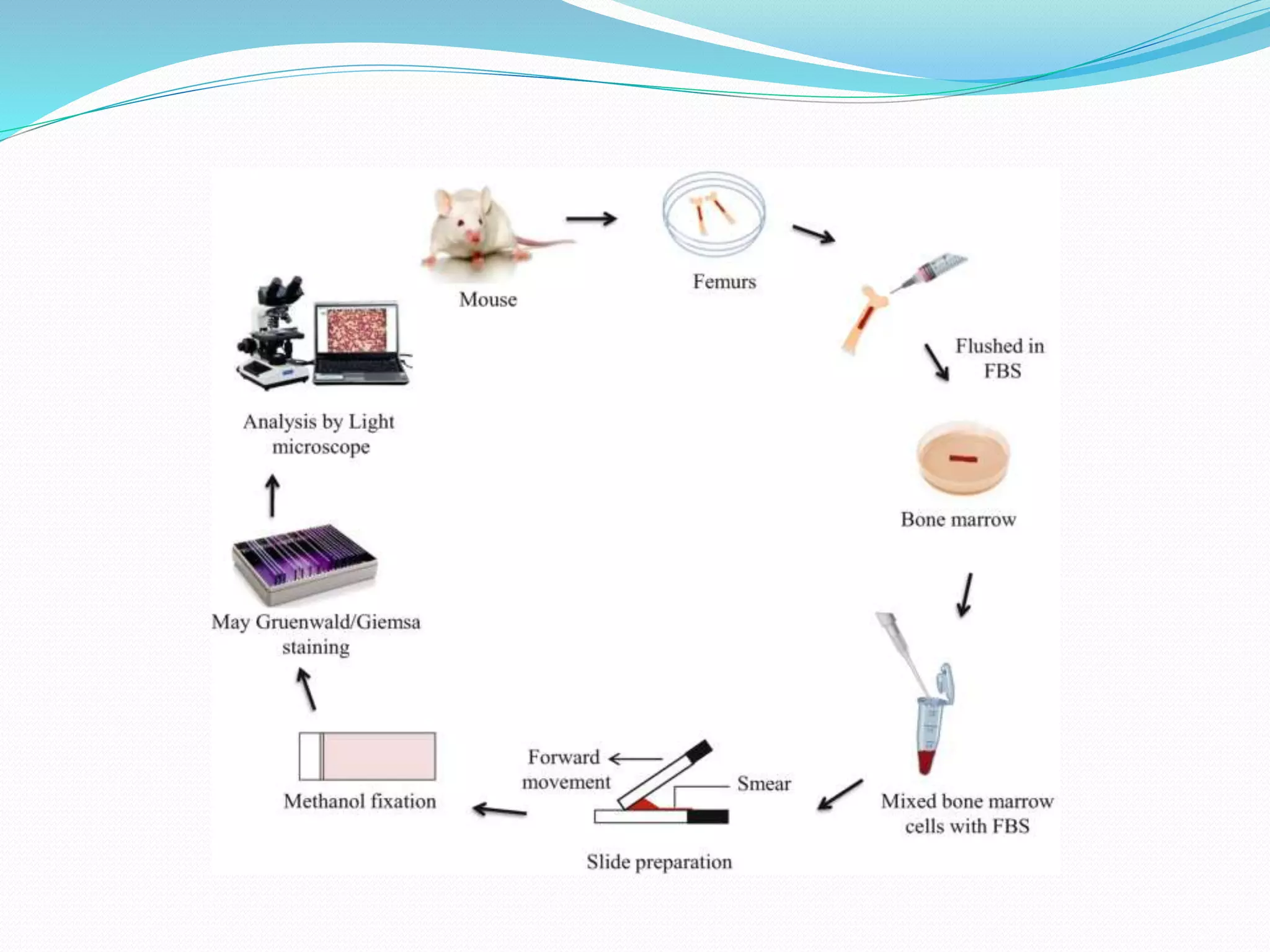 Mouse

Femurs

Flushed in FBS

Bone marrow

Mixed bone marrow cells with FBS

Smear

Forward movement

Slide preparation

Methanol fixation

May Gruenwald/Giemsa staining

Analysis by Light microscope