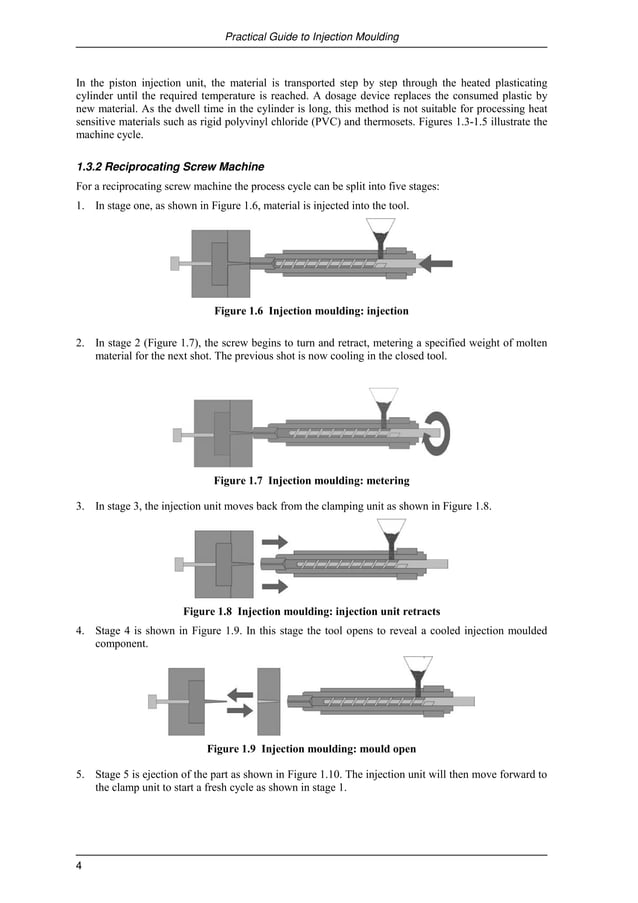 Practical Guide to Injection Moulding

In the piston injection unit, the material is transported step by step through the heated plasticating cylinder until the required temperature is reached. A dosage device replaces the consumed plastic by new material. As the dwell time in the cylinder is long, this method is not suitable for processing heat sensitive materials such as rigid polyvinyl chloride (PVC) and thermosets. Figures 1.3-1.5 illustrate the machine cycle.

1.3.2 Reciprocating Screw Machine

For a reciprocating screw machine the process cycle can be split into five stages:

1. In stage one, as shown in Figure 1.6, material is injected into the tool.

Figure 1.6 Injection moulding: injection

2. In stage 2 (Figure 1.7), the screw begins to turn and retract, metering a specified weight of molten material for the next shot. The previous shot is now cooling in the closed tool.

Figure 1.7 Injection moulding: metering

3. In stage 3, the injection unit moves back from the clamping unit as shown in Figure 1.8.

Figure 1.8 Injection moulding: injection unit retracts

4. Stage 4 is shown in Figure 1.9. In this stage the tool opens to reveal a cooled injection moulded component.

Figure 1.9 Injection moulding: mould open

5. Stage 5 is ejection of the part as shown in Figure 1.10. The injection unit will then move forward to the clamp unit to start a fresh cycle as shown in stage 1.

4