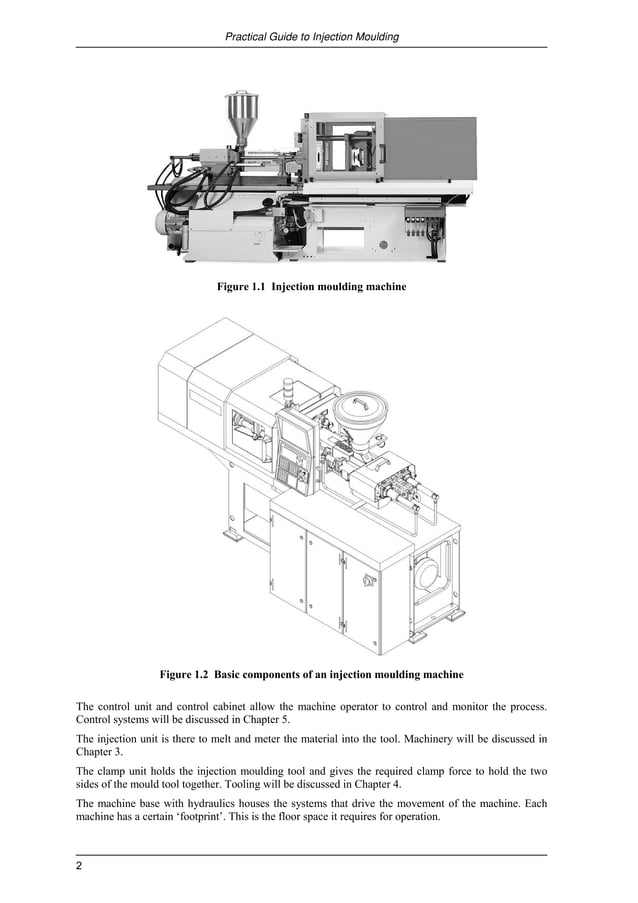 Practical Guide to Injection Moulding

Figure 1.1 Injection moulding machine

Figure 1.2 Basic components of an injection moulding machine

The control unit and control cabinet allow the machine operator to control and monitor the process. Control systems will be discussed in Chapter 5.

The injection unit is there to melt and meter the material into the tool. Machinery will be discussed in Chapter 3.

The clamp unit holds the injection moulding tool and gives the required clamp force to hold the two sides of the mould tool together. Tooling will be discussed in Chapter 4.

The machine base with hydraulics houses the systems that drive the movement of the machine. Each machine has a certain 'footprint'. This is the floor space it requires for operation.

2