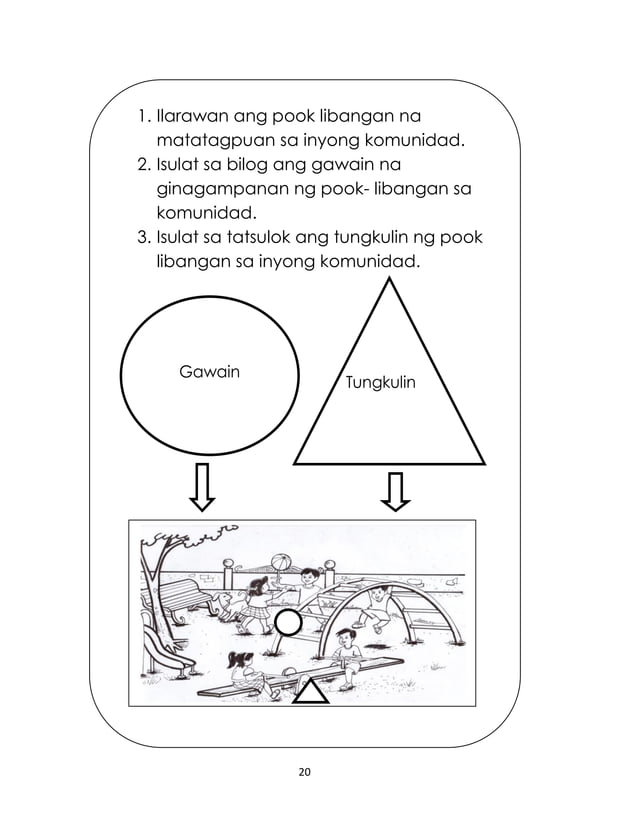 1. Ilarawan ang pook libangan na matatagpuan sa inyong komunidad.
2. Isulat sa bilog ang gawain na ginagampanan ng pook- libangan sa komunidad.
3. Isulat sa tatsulok ang tungkulin ng pook libangan sa inyong komunidad.

Gawain

Tungkulin

20