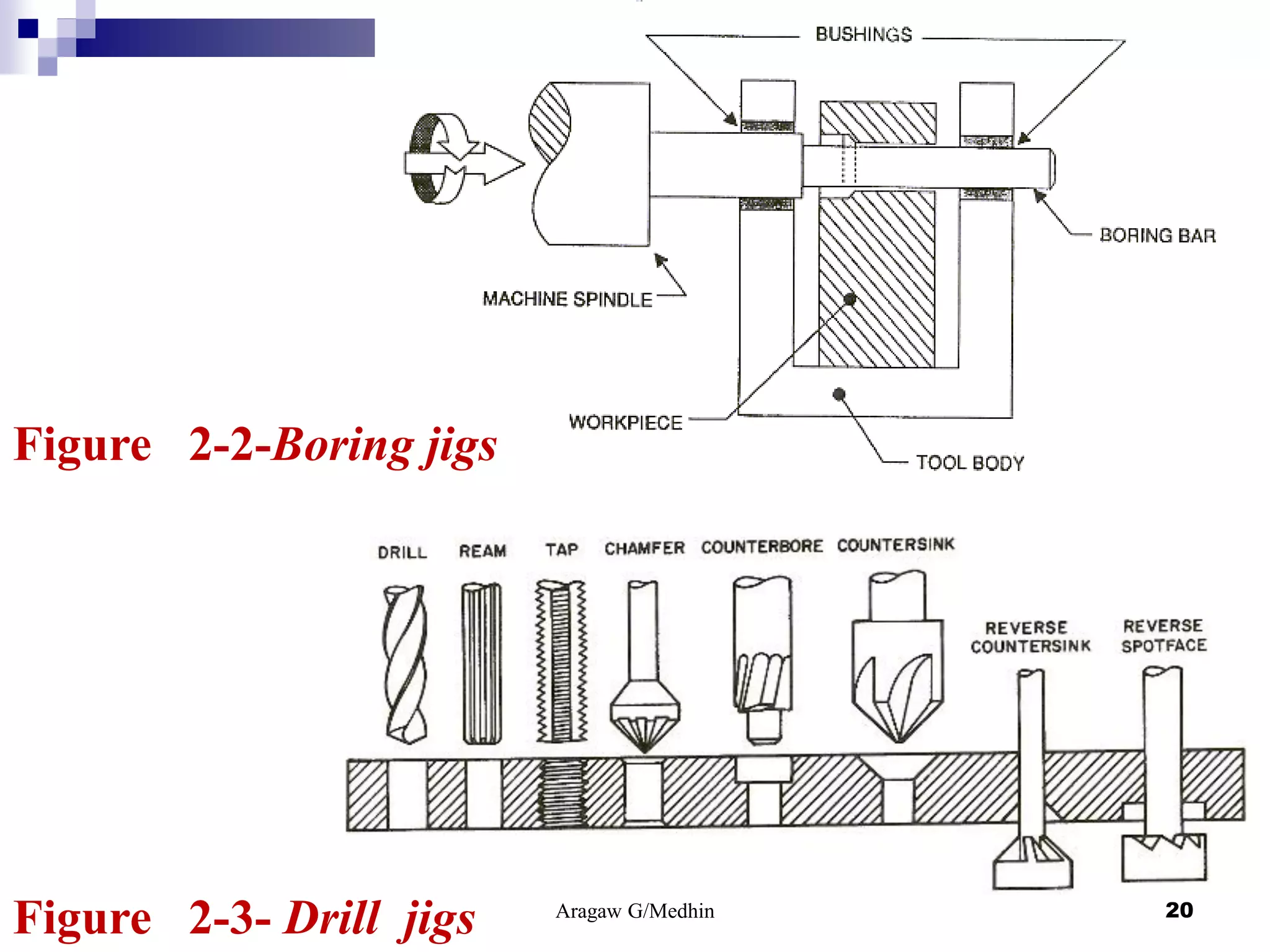 BUSHINGS

BORING BAR

MACHINE SPINDLE

WORKPIECE

TOOL BODY

Figure 2-2-Boring jigs

DRILL REAM TAP CHAMFER COUNTERBORE COUNTERSINK

REVERSE COUNTERSINK

REVERSE SPOTFACE

Figure 2-3- Drill jigs

Aragaw G/Medhin

20