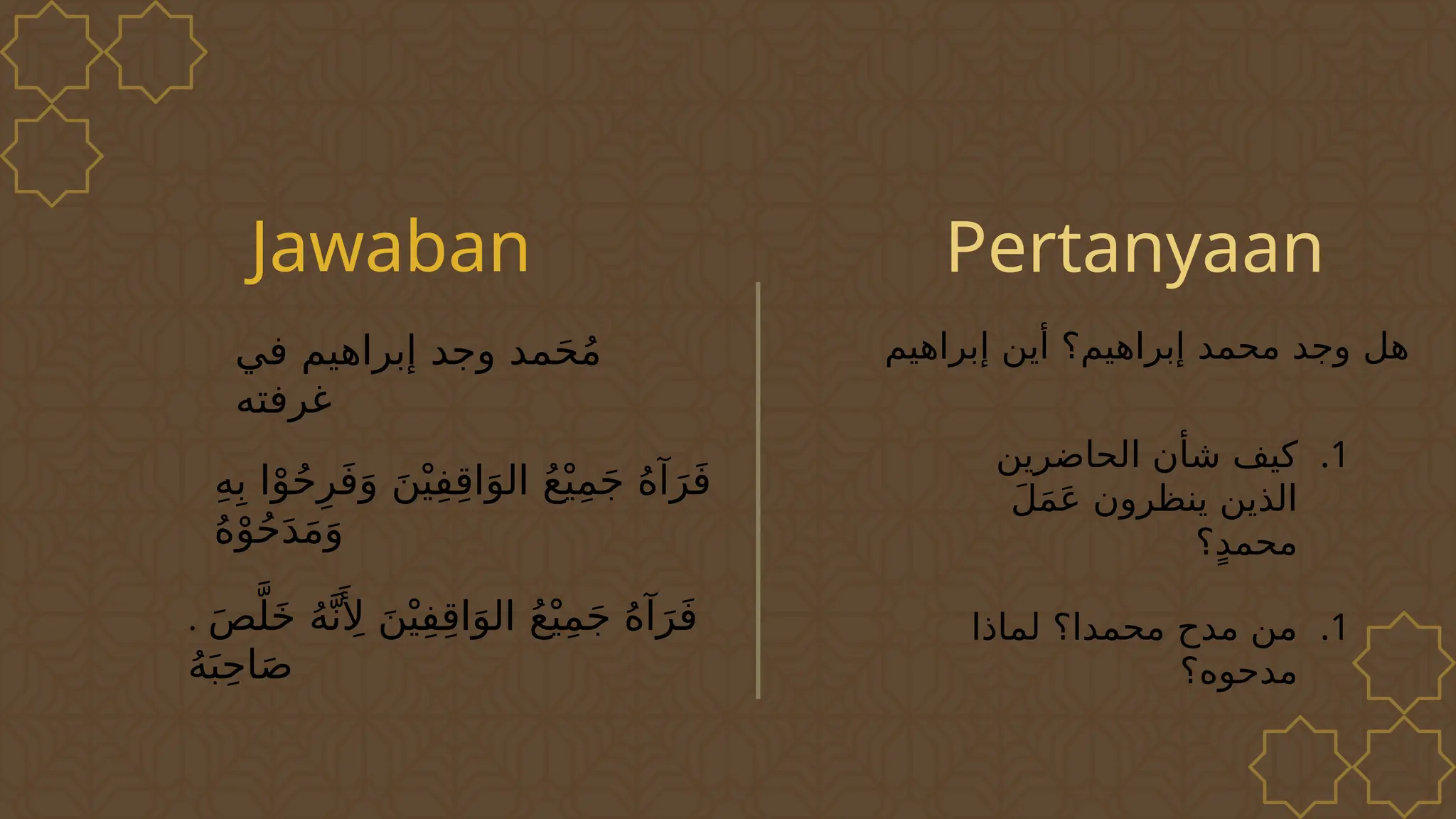 Jawaban

مُحَمد وجد إبراهيم في غرفته

فَرَآهُ جَمِيْعُ الوَاقِفِيْنَ وَفَرِحُوْا بِهِ وَمَدَحُوْهُ

فَرَآهُ جَمِيْعُ الوَاقِفِيْنَ لِأَنَّهُ خَلَّصَ صَاحِبَهُ .

Pertanyaan

هل وجد محمد إبراهيم؟ أين إبراهيم

1. كيف شأن الحاضرين الذين ينظرون عَمَلَ محمدٍ؟

1. من مدح محمدا؟ لماذا مدحوه؟