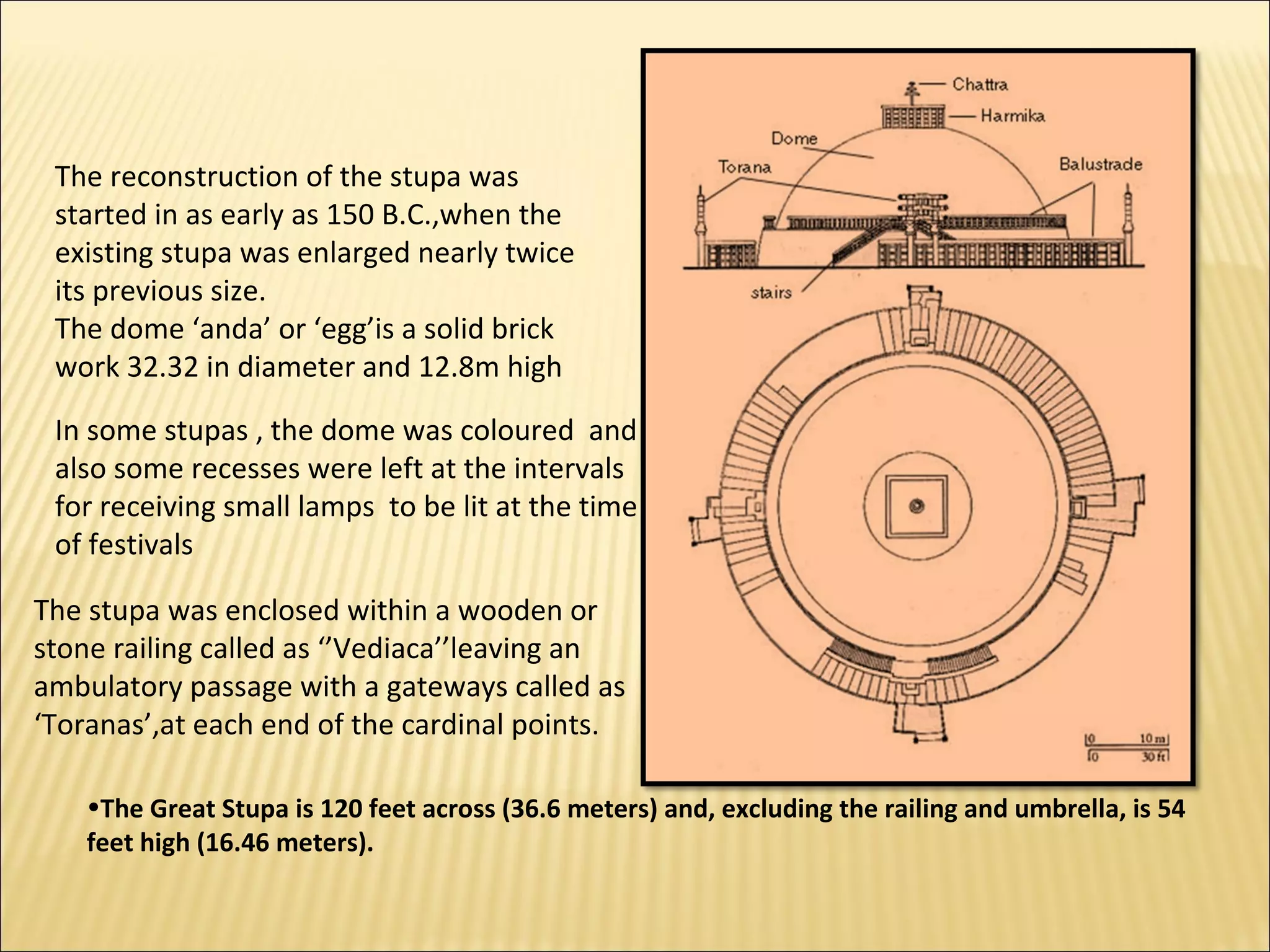 The reconstruction of the stupa was started in as early as 150 B.C.,when the existing stupa was enlarged nearly twice its previous size.
The dome ‘anda’ or ‘egg’is a solid brick work 32.32 in diameter and 12.8m high

In some stupas , the dome was coloured and also some recesses were left at the intervals for receiving small lamps to be lit at the time of festivals

The stupa was enclosed within a wooden or stone railing called as ‘’Vediaca’’leaving an ambulatory passage with a gateways called as ‘Toranas’,at each end of the cardinal points.

Chattra
Harmika
Dome
Torana
Balustrade
stairs
0 10 m
0 30 ft

•The Great Stupa is 120 feet across (36.6 meters) and, excluding the railing and umbrella, is 54 feet high (16.46 meters).