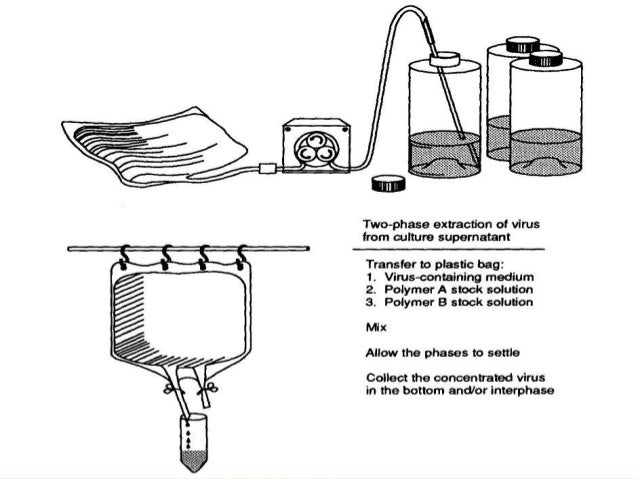 Two-phase extraction of virus from culture supernatant

Transfer to plastic bag:
1. Virus-containing medium
2. Polymer A stock solution
3. Polymer B stock solution

Mix

Allow the phases to settle

Collect the concentrated virus in the bottom and/or interphase