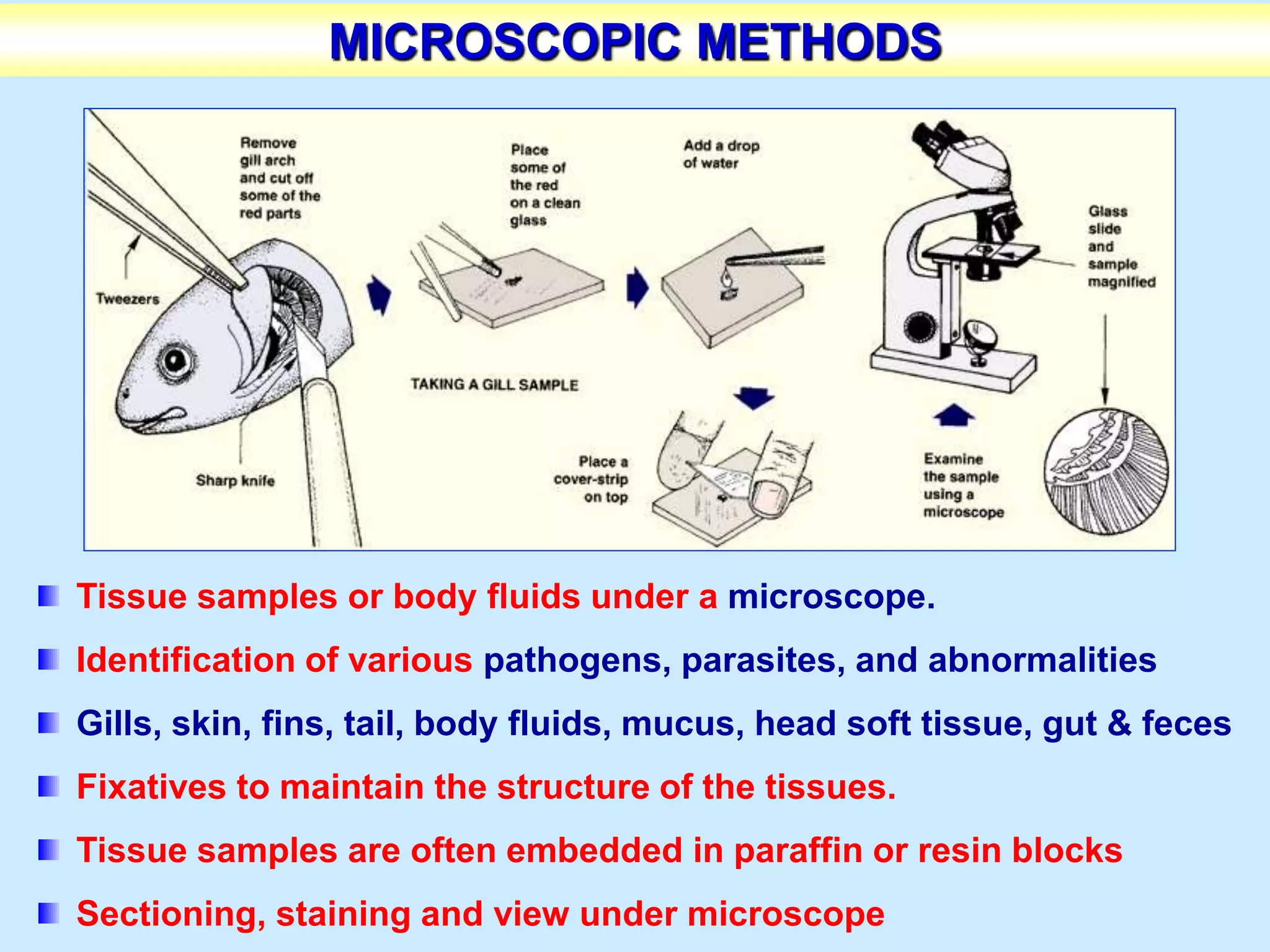 MICROSCOPIC METHODS

Remove gill arch and cut off some of the red parts

Tweezers

Sharp knife

Place some of the red on a clean glass

TAKING A GILL SAMPLE

Add a drop of water

Place a cover-strip on top

Glass slide and sample magnified

Examine the sample using a microscope

Tissue samples or body fluids under a microscope.

Identification of various pathogens, parasites, and abnormalities

Gills, skin, fins, tail, body fluids, mucus, head soft tissue, gut & feces

Fixatives to maintain the structure of the tissues.

Tissue samples are often embedded in paraffin or resin blocks

Sectioning, staining and view under microscope