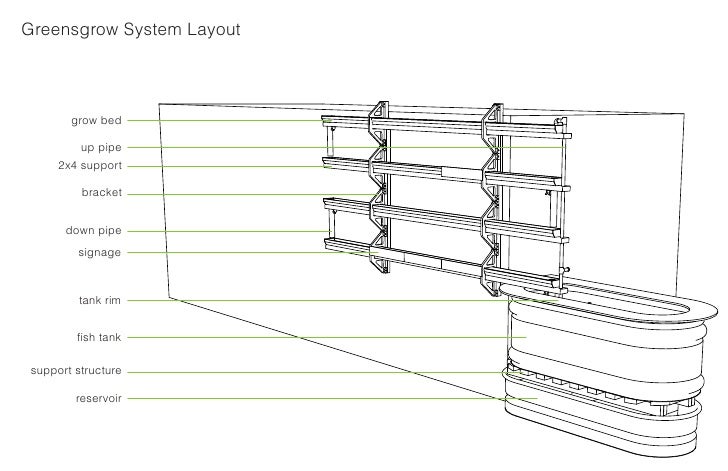 Greensgrow System Layout

grow bed
up pipe
2x4 support
bracket
down pipe
signage
tank rim
fish tank
support structure
reservoir