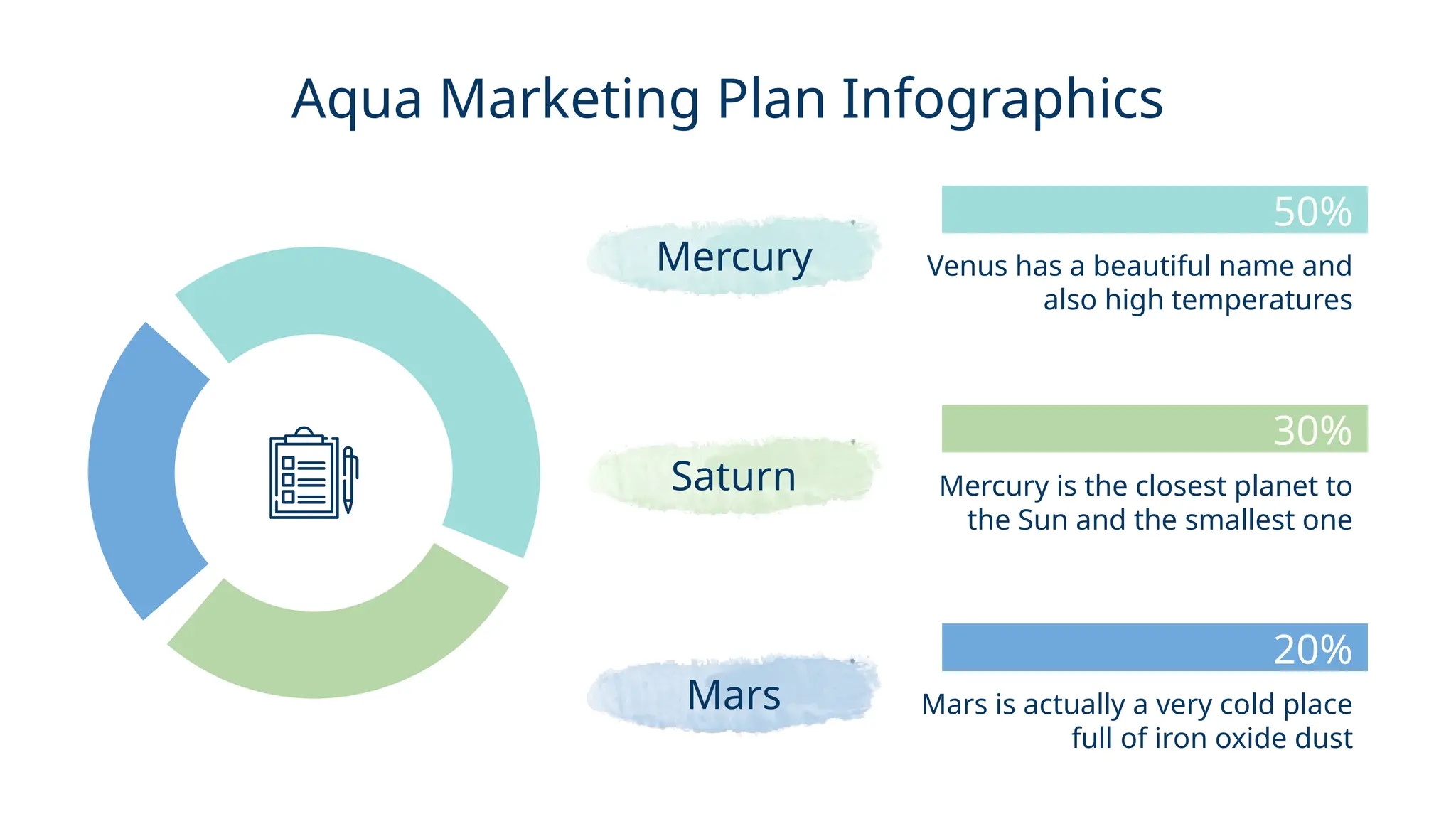 Aqua Marketing Plan Infographics

Mercury

50%

Venus has a beautiful name and also high temperatures

Saturn

30%

Mercury is the closest planet to the Sun and the smallest one

Mars

20%

Mars is actually a very cold place full of iron oxide dust