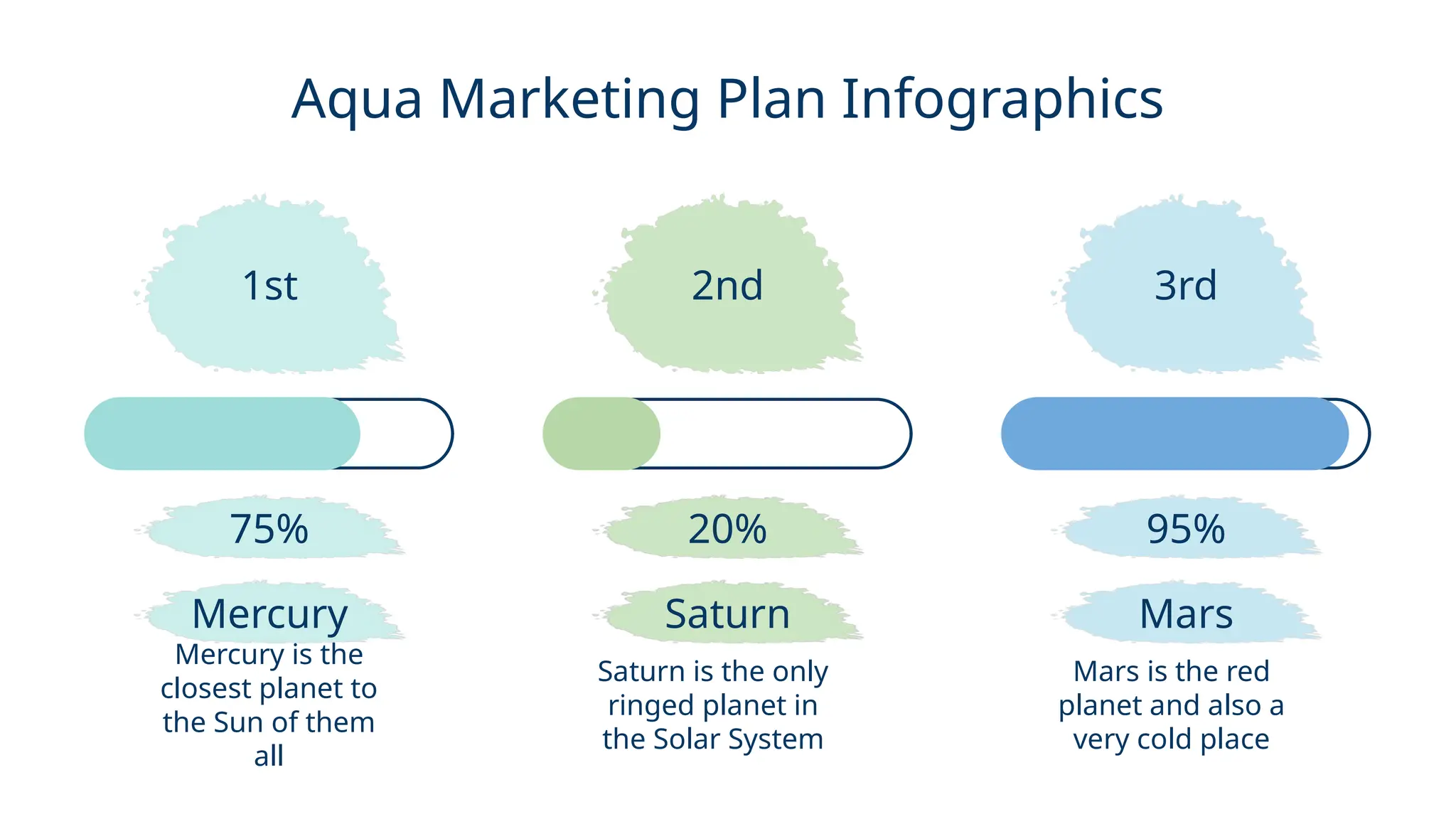 Aqua Marketing Plan Infographics

1st

75%

Mercury

Mercury is the closest planet to the Sun of them all

2nd

20%

Saturn

Saturn is the only ringed planet in the Solar System

3rd

95%

Mars

Mars is the red planet and also a very cold place