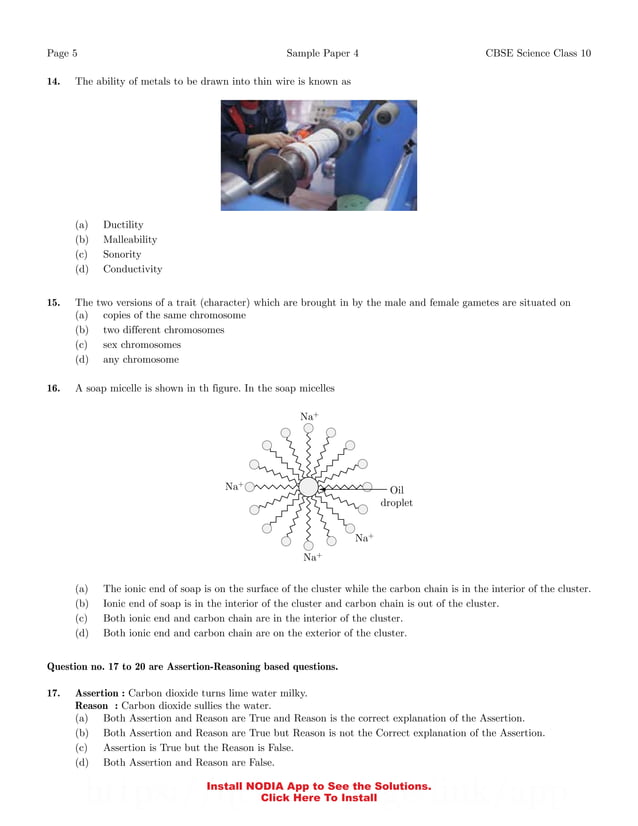 Page 5 Sample Paper 4 CBSE Science Class 10

14. The ability of metals to be drawn into thin wire is known as

(a) Ductility
(b) Malleability
(c) Sonority
(d) Conductivity

15. The two versions of a trait (character) which are brought in by the male and female gametes are situated on
(a) copies of the same chromosome
(b) two different chromosomes
(c) sex chromosomes
(d) any chromosome

16. A soap micelle is shown in th figure. In the soap micelles

$Na^+$
$Na^+$
Oil droplet
$Na^+$
$Na^+$

(a) The ionic end of soap is on the surface of the cluster while the carbon chain is in the interior of the cluster.
(b) Ionic end of soap is in the interior of the cluster and carbon chain is out of the cluster.
(c) Both ionic end and carbon chain are in the interior of the cluster.
(d) Both ionic end and carbon chain are on the exterior of the cluster.

Question no. 17 to 20 are Assertion-Reasoning based questions.

17. Assertion : Carbon dioxide turns lime water milky.
Reason : Carbon dioxide sullies the water.
(a) Both Assertion and Reason are True and Reason is the correct explanation of the Assertion.
(b) Both Assertion and Reason are True but Reason is not the Correct explanation of the Assertion.
(c) Assertion is True but the Reason is False.
(d) Both Assertion and Reason are False.

Install NODIA App to See the Solutions.
Click Here To Install