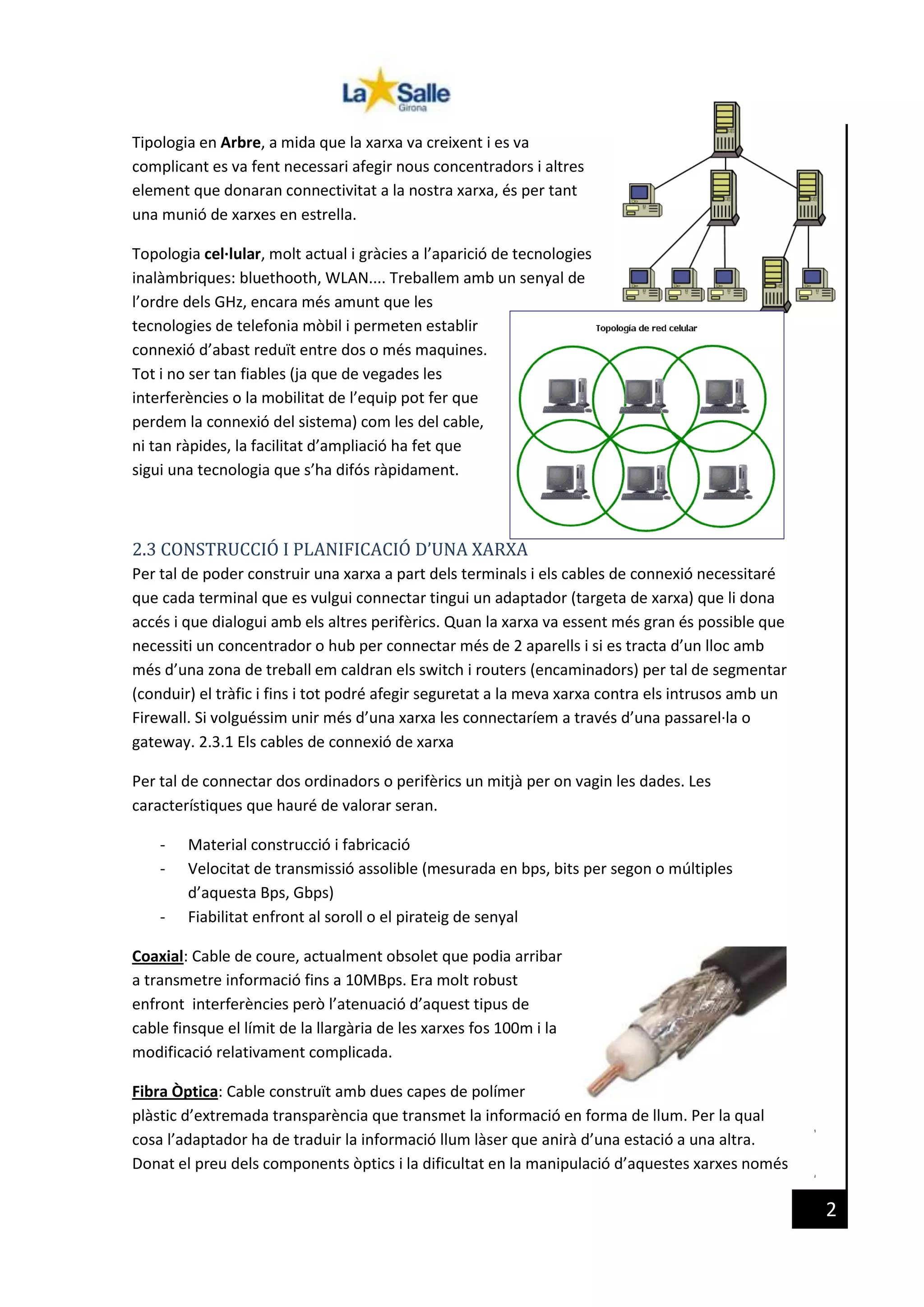 La Salle Girona

Tipologia en Arbre, a mida que la xarxa va creixent i es va complicant es va fent necessari afegir nous concentradors i altres element que donaran connectivitat a la nostra xarxa, és per tant una munió de xarxes en estrella.

Topologia cel·lular, molt actual i gràcies a l'aparició de tecnologies inalàmbriques: bluethooth, WLAN.... Treballem amb un senyal de l'ordre dels GHz, encara més amunt que les tecnologies de telefonia mòbil i permeten establir connexió d'abast reduït entre dos o més maquines. Tot i no ser tan fiables (ja que de vegades les interferències o la mobilitat de l'equip pot fer que perdem la connexió del sistema) com les del cable, ni tan ràpides, la facilitat d'ampliació ha fet que sigui una tecnologia que s'ha difós ràpidament.

Topologia de red celular

2.3 CONSTRUCCIÓ I PLANIFICACIÓ D'UNA XARXA
Per tal de poder construir una xarxa a part dels terminals i els cables de connexió necessitaré que cada terminal que es vulgui connectar tingui un adaptador (targeta de xarxa) que li dona accés i que dialogui amb els altres perifèrics. Quan la xarxa va essent més gran és possible que necessiti un concentrador o hub per connectar més de 2 aparells i si es tracta d'un lloc amb més d'una zona de treball em caldran els switch i routers (encaminadors) per tal de segmentar (conduir) el tràfic i fins i tot podré afegir seguretat a la meva xarxa contra els intrusos amb un Firewall. Si volguéssim unir més d'una xarxa les connectaríem a través d'una passarel·la o gateway. 2.3.1 Els cables de connexió de xarxa

Per tal de connectar dos ordinadors o perifèrics un mitjà per on vagin les dades. Les característiques que hauré de valorar seran.

- Material construcció i fabricació
- Velocitat de transmissió assolible (mesurada en bps, bits per segon o múltiples d'aquesta Bps, Gbps)
- Fiabilitat enfront al soroll o el pirateig de senyal

Coaxial: Cable de coure, actualment obsolet que podia arribar a transmetre informació fins a 10MBps. Era molt robust enfront interferències però l'atenuació d'aquest tipus de cable finsque el límit de la llargària de les xarxes fos 100m i la modificació relativament complicada.

Fibra Òptica: Cable construït amb dues capes de polímer plàstic d'extremada transparència que transmet la informació en forma de llum. Per la qual cosa l'adaptador ha de traduir la informació llum làser que anirà d'una estació a una altra. Donat el preu dels components òptics i la dificultat en la manipulació d'aquestes xarxes només

2