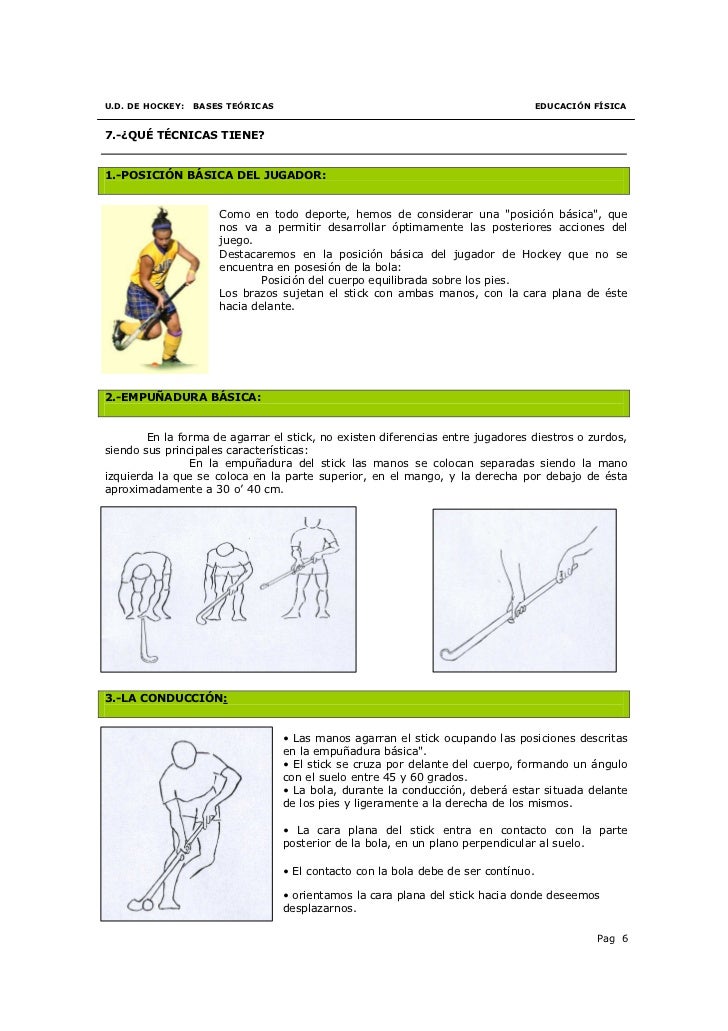 U.D. DE HOCKEY: BASES TEÓRICAS EDUCACIÓN FÍSICA

7.-¿QUÉ TÉCNICAS TIENE?

1.-POSICIÓN BÁSICA DEL JUGADOR:

Como en todo deporte, hemos de considerar una "posición básica", que nos va a permitir desarrollar óptimamente las posteriores acciones del juego.
Destacaremos en la posición básica del jugador de Hockey que no se encuentra en posesión de la bola:
Posición del cuerpo equilibrada sobre los pies.
Los brazos sujetan el stick con ambas manos, con la cara plana de éste hacia delante.

2.-EMPUÑADURA BÁSICA:

En la forma de agarrar el stick, no existen diferencias entre jugadores diestros o zurdos, siendo sus principales características:
En la empuñadura del stick las manos se colocan separadas siendo la mano izquierda la que se coloca en la parte superior, en el mango, y la derecha por debajo de ésta aproximadamente a 30 o' 40 cm.

3.-LA CONDUCCIÓN:

• Las manos agarran el stick ocupando las posiciones descritas en la empuñadura básica".
• El stick se cruza por delante del cuerpo, formando un ángulo con el suelo entre 45 y 60 grados.
• La bola, durante la conducción, deberá estar situada delante de los pies y ligeramente a la derecha de los mismos.

• La cara plana del stick entra en contacto con la parte posterior de la bola, en un plano perpendicular al suelo.

• El contacto con la bola debe de ser contínuo.

• orientamos la cara plana del stick hacia donde deseemos desplazarnos.

Pag 6