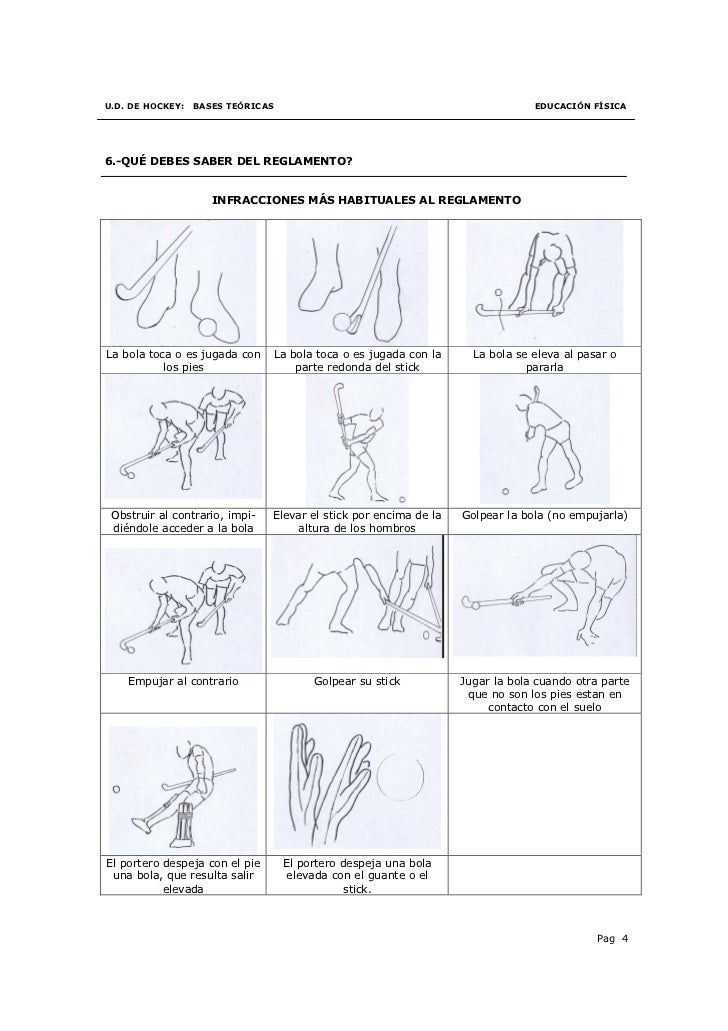 U.D. DE HOCKEY: BASES TEÓRICAS EDUCACIÓN FÍSICA

6.-QUÉ DEBES SABER DEL REGLAMENTO?

INFRACCIONES MÁS HABITUALES AL REGLAMENTO

| | | |
|---|---|---|
| La bola toca o es jugada con los pies | La bola toca o es jugada con la parte redonda del stick | La bola se eleva al pasar o pararla |
| Obstruir al contrario, impidiéndole acceder a la bola | Elevar el stick por encima de la altura de los hombros | Golpear la bola (no empujarla) |
| Empujar al contrario | Golpear su stick | Jugar la bola cuando otra parte que no son los pies estan en contacto con el suelo |
| El portero despeja con el pie una bola, que resulta salir elevada | El portero despeja una bola elevada con el guante o el stick. | |

Pag 4