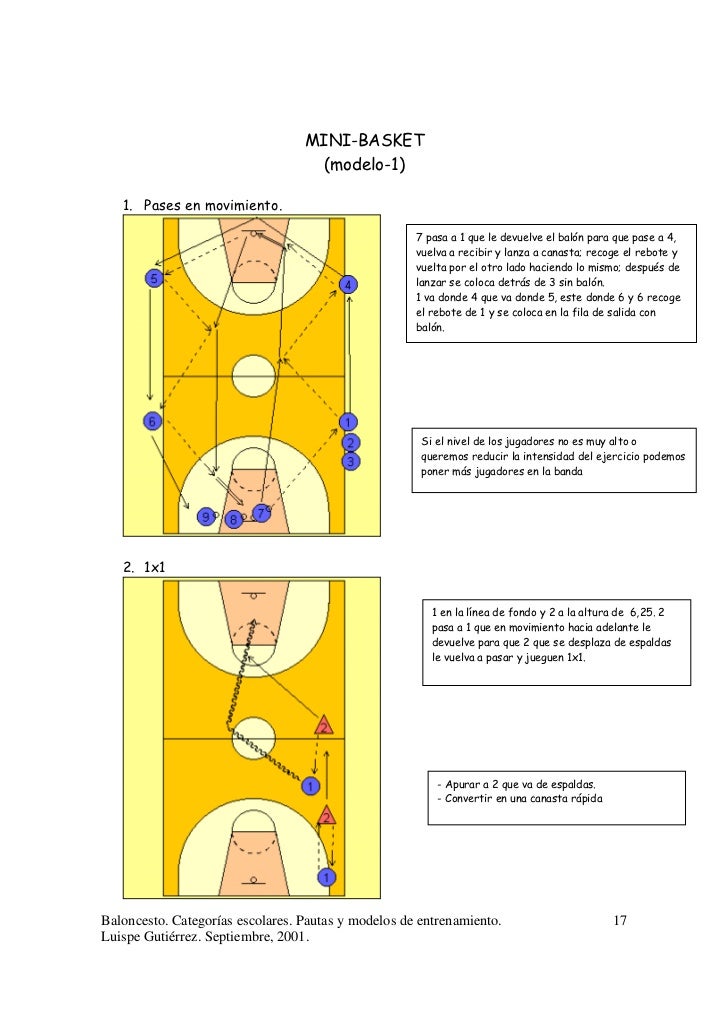 MINI-BASKET
(modelo-1)

1. Pases en movimiento.

5
4
6
1
2
3
9
8
7

7 pasa a 1 que le devuelve el balón para que pase a 4, vuelva a recibir y lanza a canasta; recoge el rebote y vuelta por el otro lado haciendo lo mismo; después de lanzar se coloca detrás de 3 sin balón.
1 va donde 4 que va donde 5, este donde 6 y 6 recoge el rebote de 1 y se coloca en la fila de salida con balón.

Si el nivel de los jugadores no es muy alto o queremos reducir la intensidad del ejercicio podemos poner más jugadores en la banda

2. 1x1

2
1
2
1

1 en la línea de fondo y 2 a la altura de 6,25. 2 pasa a 1 que en movimiento hacia adelante le devuelve para que 2 que se desplaza de espaldas le vuelva a pasar y jueguen 1x1.

- Apurar a 2 que va de espaldas.
- Convertir en una canasta rápida

Baloncesto. Categorías escolares. Pautas y modelos de entrenamiento. 17
Luispe Gutiérrez. Septiembre, 2001.