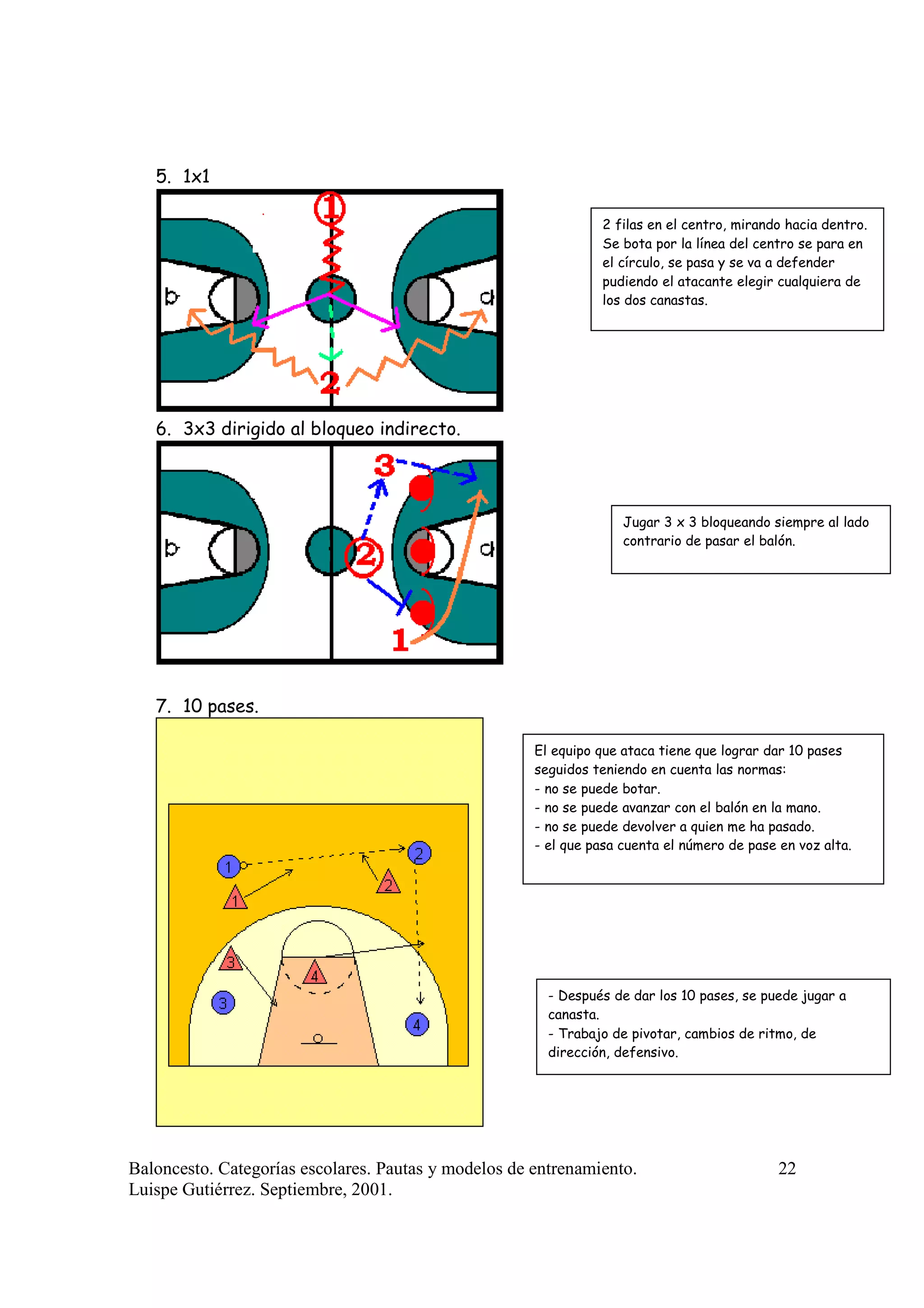 5. 1x1

1

2

2 filas en el centro, mirando hacia dentro. Se bota por la línea del centro se para en el círculo, se pasa y se va a defender pudiendo el atacante elegir cualquiera de los dos canastas.

6. 3x3 dirigido al bloqueo indirecto.

3

2

1

Jugar 3 x 3 bloqueando siempre al lado contrario de pasar el balón.

7. 10 pases.

1

2

1

2

3

4

3

4

El equipo que ataca tiene que lograr dar 10 pases seguidos teniendo en cuenta las normas:
- no se puede botar.
- no se puede avanzar con el balón en la mano.
- no se puede devolver a quien me ha pasado.
- el que pasa cuenta el número de pase en voz alta.

- Después de dar los 10 pases, se puede jugar a canasta.
- Trabajo de pivotar, cambios de ritmo, de dirección, defensivo.

Baloncesto. Categorías escolares. Pautas y modelos de entrenamiento. Luispe Gutiérrez. Septiembre, 2001.

22