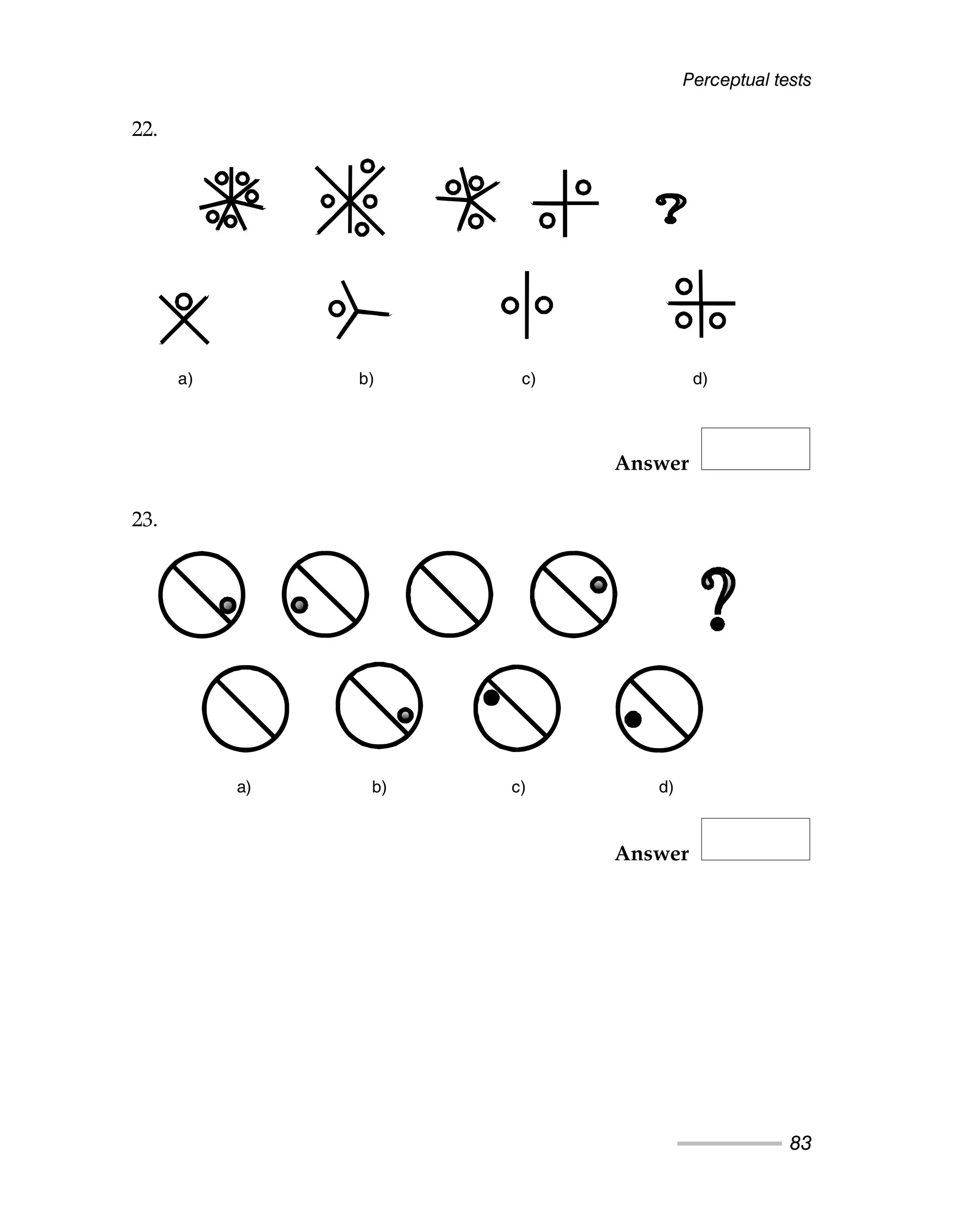 Perceptual tests

22.

?

a) b) c) d)

Answer

23.

?

a) b) c) d)

Answer

83