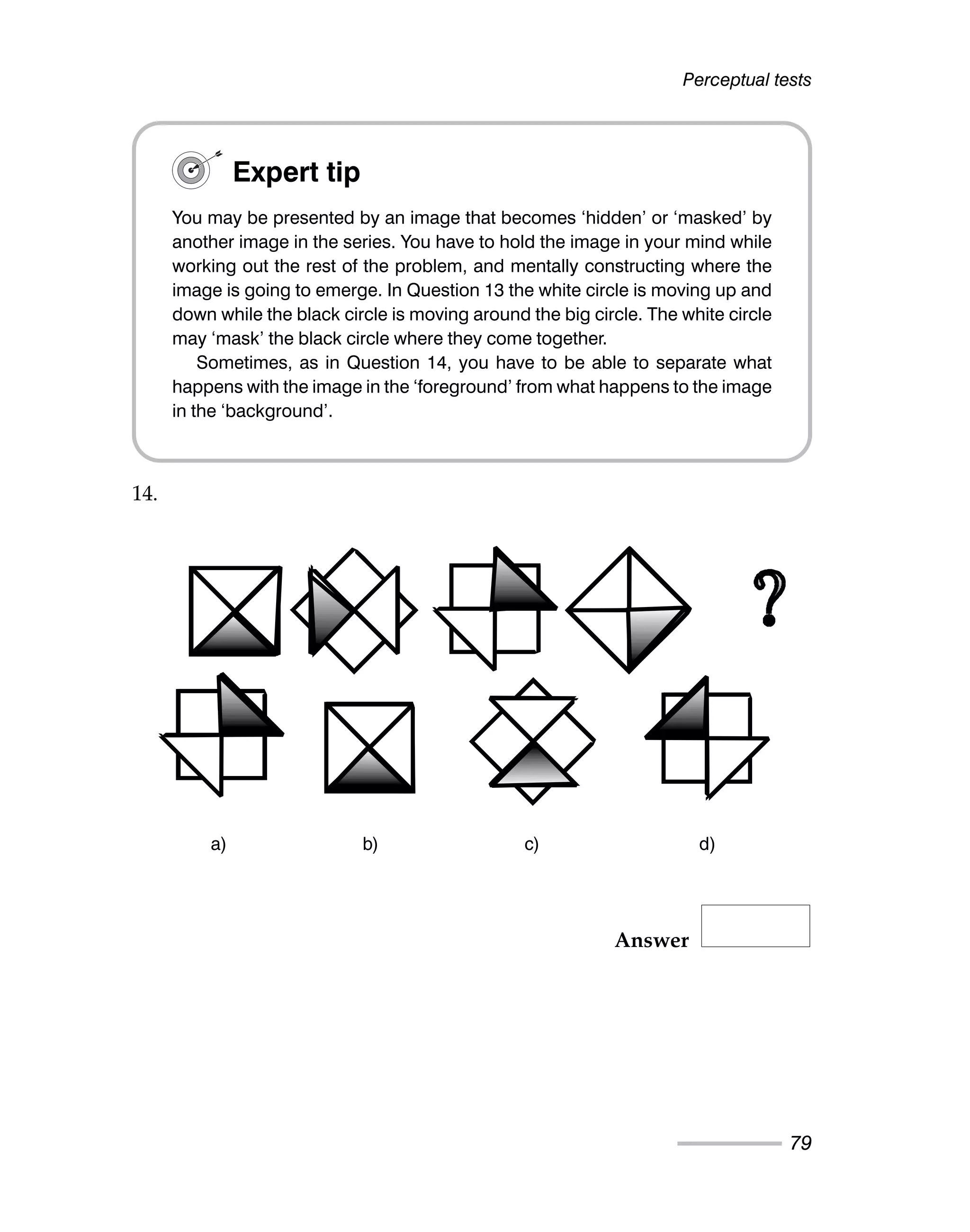 Perceptual tests

Expert tip

You may be presented by an image that becomes ‘hidden’ or ‘masked’ by another image in the series. You have to hold the image in your mind while working out the rest of the problem, and mentally constructing where the image is going to emerge. In Question 13 the white circle is moving up and down while the black circle is moving around the big circle. The white circle may ‘mask’ the black circle where they come together.

Sometimes, as in Question 14, you have to be able to separate what happens with the image in the ‘foreground’ from what happens to the image in the ‘background’.

14.

?

a)

b)

c)

d)

Answer

79