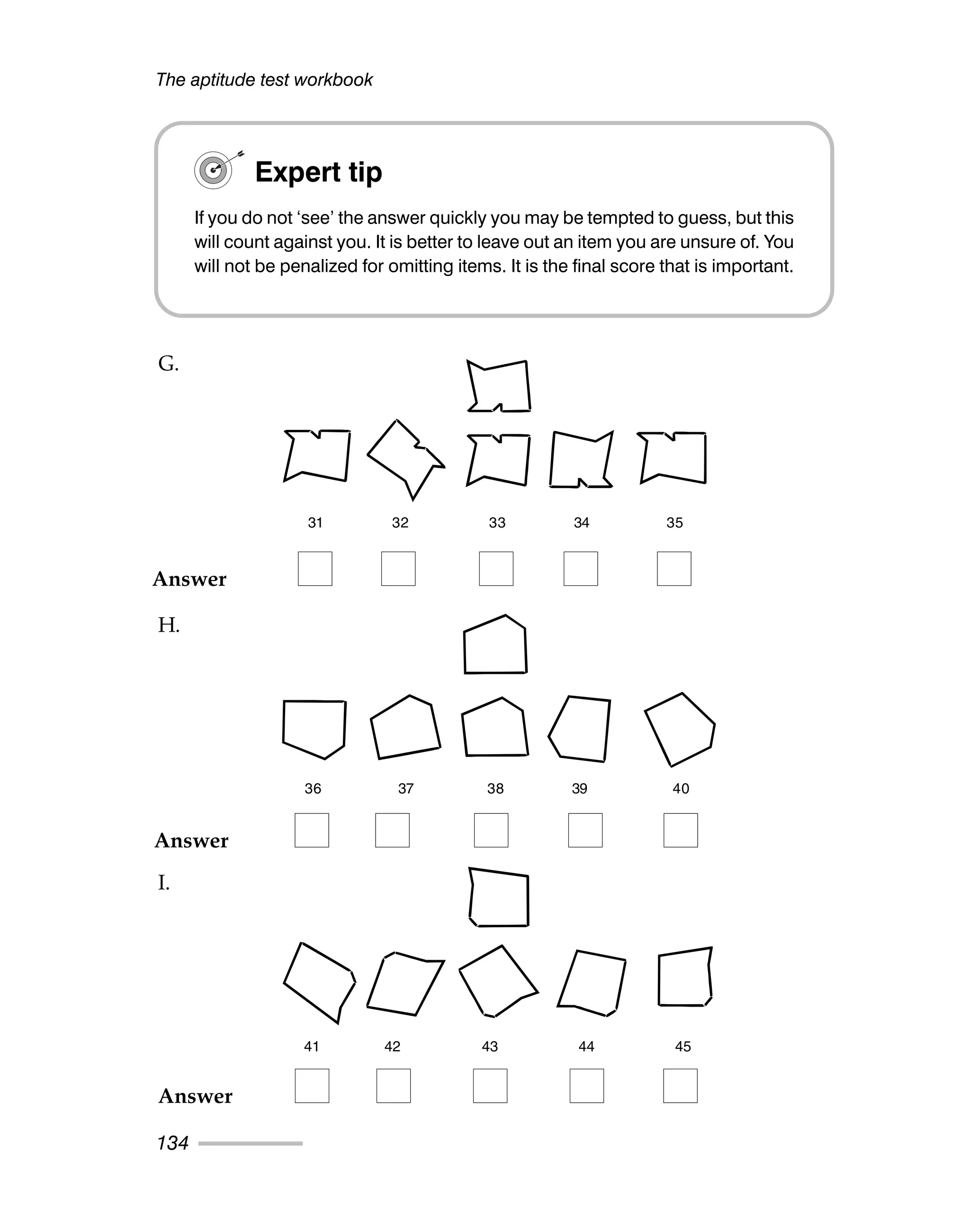 The aptitude test workbook

Expert tip

If you do not 'see' the answer quickly you may be tempted to guess, but this will count against you. It is better to leave out an item you are unsure of. You will not be penalized for omitting items. It is the final score that is important.

G.

31 32 33 34 35

Answer

H.

36 37 38 39 40

Answer

I.

41 42 43 44 45

Answer

134