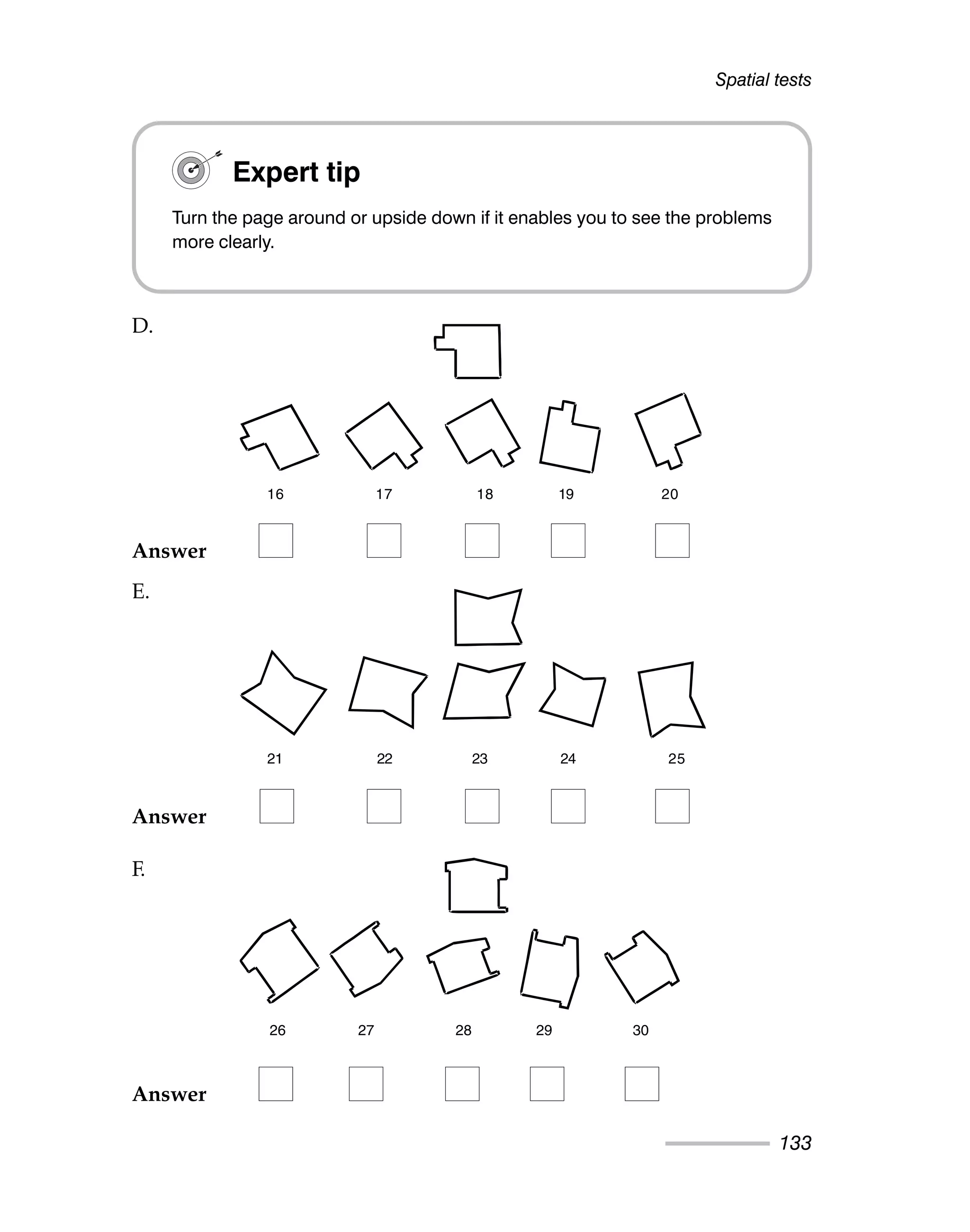 Spatial tests

Expert tip

Turn the page around or upside down if it enables you to see the problems more clearly.

D.

16 17 18 19 20

Answer

E.

21 22 23 24 25

Answer

F.

26 27 28 29 30

Answer

133