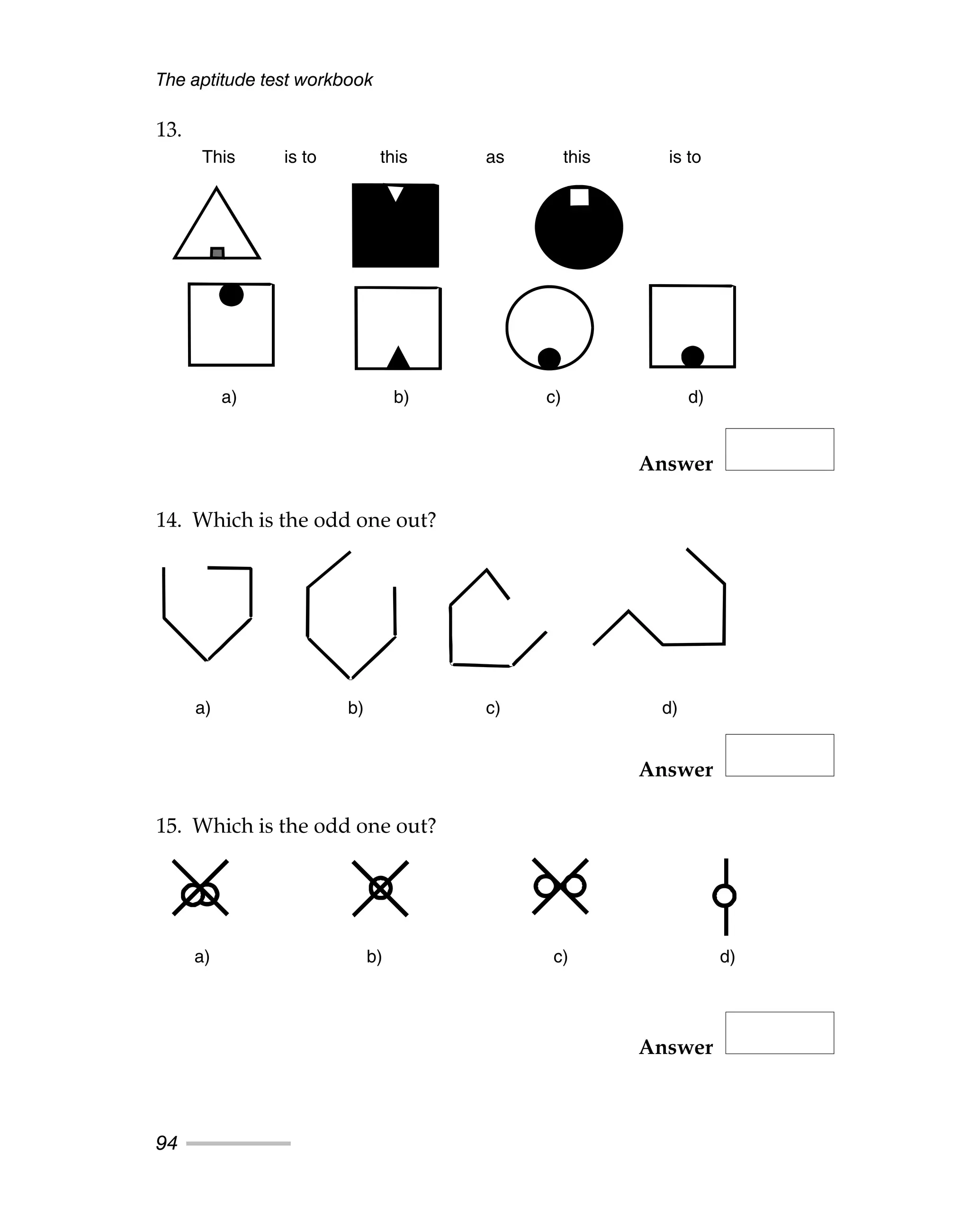 The aptitude test workbook

13.

This is to this as this is to

a) b) c) d)

Answer

14. Which is the odd one out?

a) b) c) d)

Answer

15. Which is the odd one out?

a) b) c) d)

Answer

94