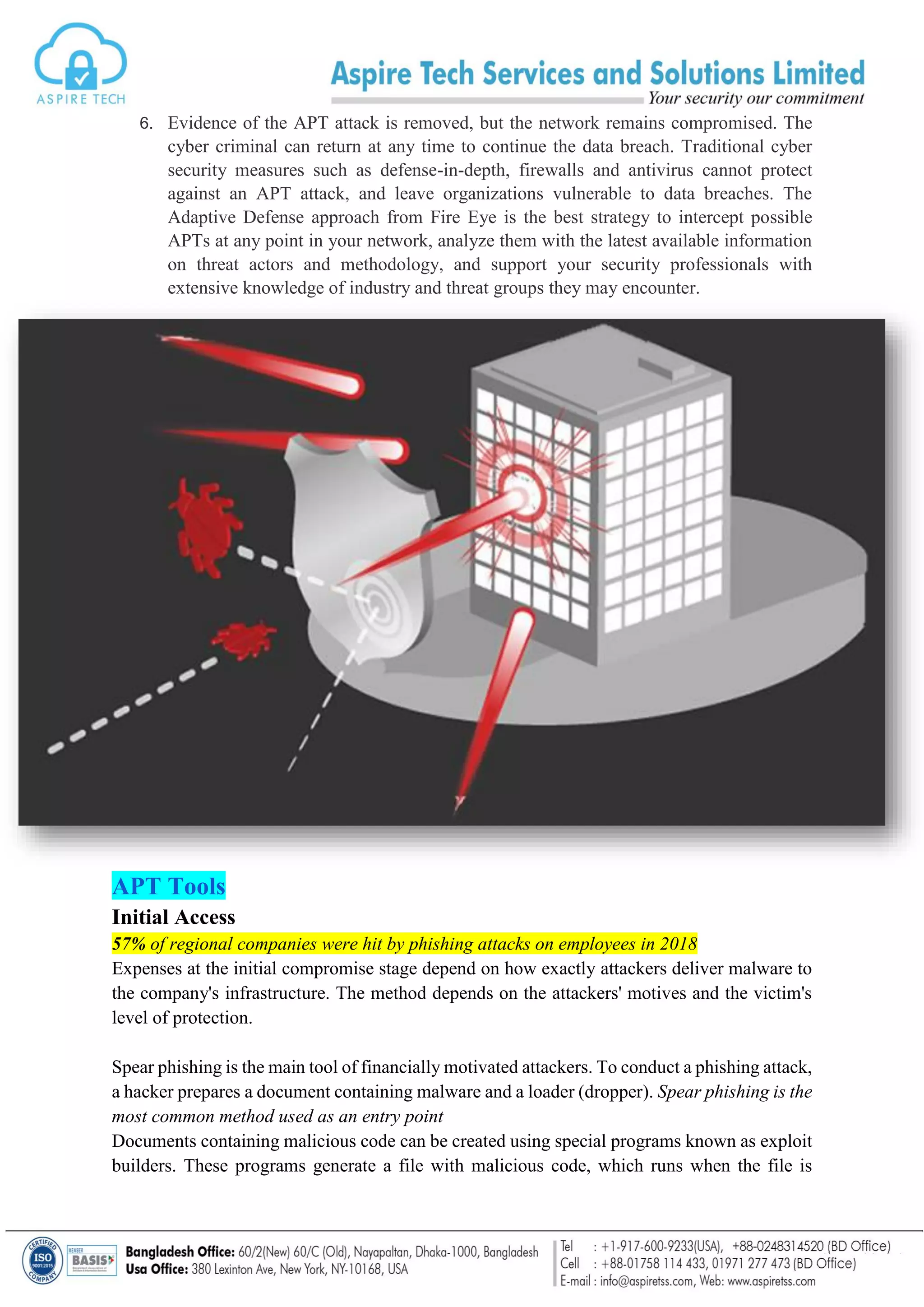 ASPIRE TECH

Aspire Tech Services and Solutions Limited
Your security our commitment

6. Evidence of the APT attack is removed, but the network remains compromised. The cyber criminal can return at any time to continue the data breach. Traditional cyber security measures such as defense-in-depth, firewalls and antivirus cannot protect against an APT attack, and leave organizations vulnerable to data breaches. The Adaptive Defense approach from Fire Eye is the best strategy to intercept possible APTs at any point in your network, analyze them with the latest available information on threat actors and methodology, and support your security professionals with extensive knowledge of industry and threat groups they may encounter.

APT Tools
Initial Access
57% of regional companies were hit by phishing attacks on employees in 2018
Expenses at the initial compromise stage depend on how exactly attackers deliver malware to the company's infrastructure. The method depends on the attackers' motives and the victim's level of protection.

Spear phishing is the main tool of financially motivated attackers. To conduct a phishing attack, a hacker prepares a document containing malware and a loader (dropper). Spear phishing is the most common method used as an entry point
Documents containing malicious code can be created using special programs known as exploit builders. These programs generate a file with malicious code, which runs when the file is

CERTIFIED ISO 9001:2015 COMPANY
MEMBER BASIS
Bangladesh Office: 60/2(New) 60/C (Old), Nayapaltan, Dhaka-1000, Bangladesh
Usa Office: 380 Lexinton Ave, New York, NY-10168, USA
Tel : +1-917-600-9233(USA), +88-0248314520 (BD Office)
Cell : +88-01758 114 433, 01971 277 473 (BD Office)
E-mail : info@aspiretss.com, Web: www.aspiretss.com