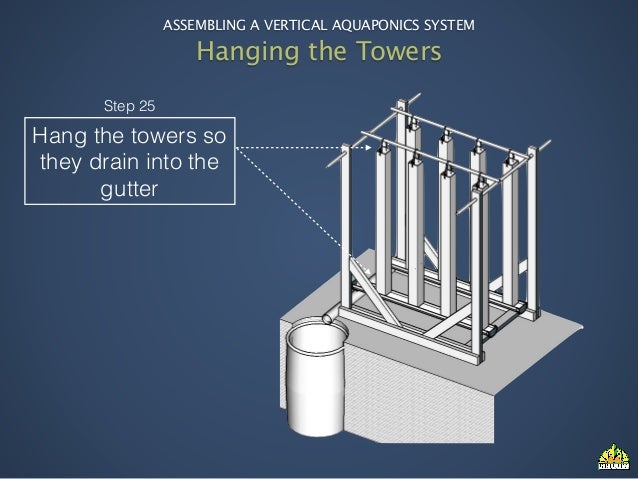 ASSEMBLING A VERTICAL AQUAPONICS SYSTEM
Hanging the Towers

Step 25

Hang the towers so they drain into the gutter