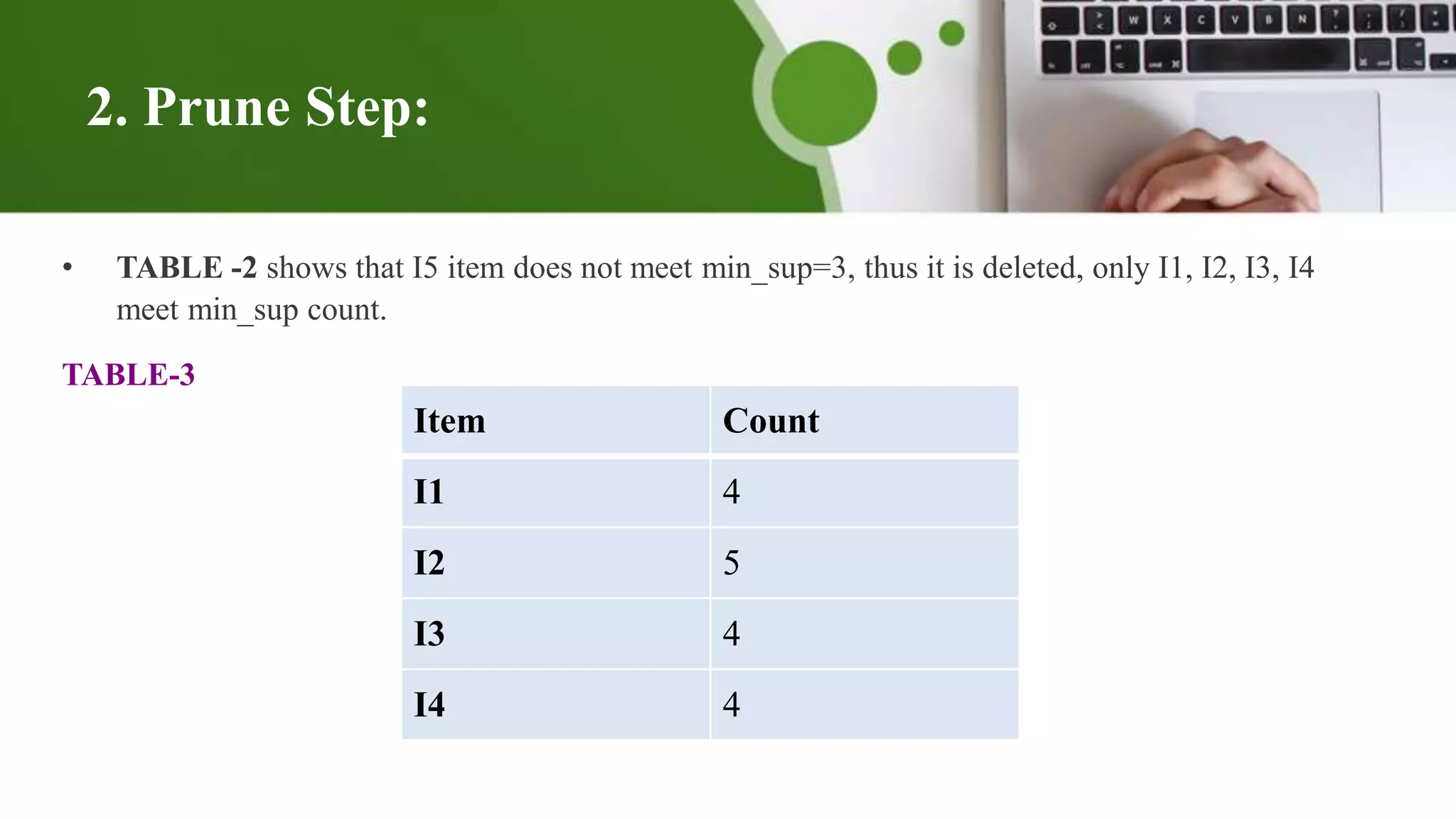 2. Prune Step:

• TABLE -2 shows that I5 item does not meet min_sup=3, thus it is deleted, only I1, I2, I3, I4 meet min_sup count.

TABLE-3

| Item | Count |
|---|---|
| I1 | 4 |
| I2 | 5 |
| I3 | 4 |
| I4 | 4 |