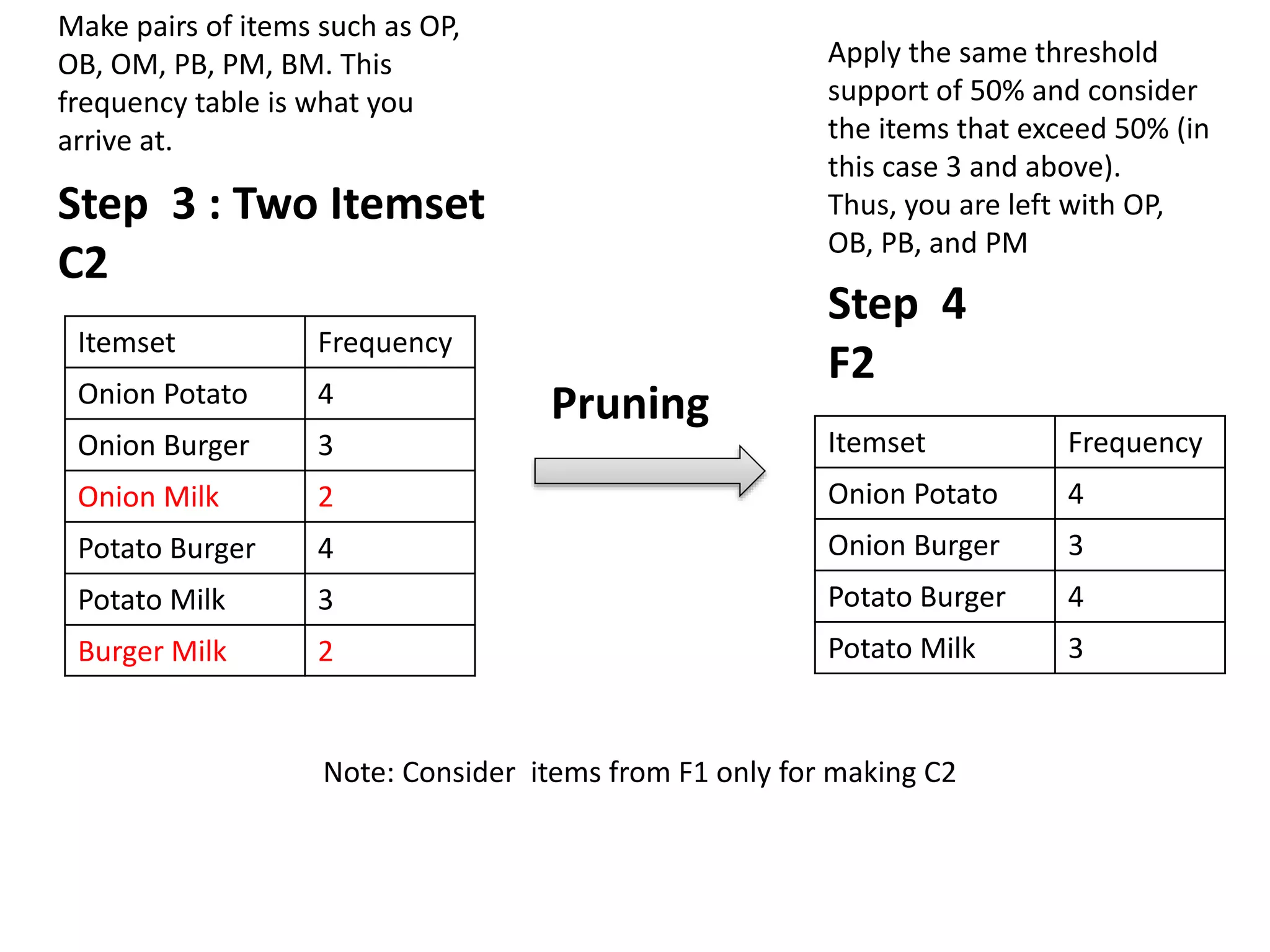 Make pairs of items such as OP, OB, OM, PB, PM, BM. This frequency table is what you arrive at.

Step 3 : Two Itemset
C2

| Itemset | Frequency |
|---|---|
| Onion Potato | 4 |
| Onion Burger | 3 |
| Onion Milk | 2 |
| Potato Burger | 4 |
| Potato Milk | 3 |
| Burger Milk | 2 |

Pruning

Apply the same threshold support of 50% and consider the items that exceed 50% (in this case 3 and above).
Thus, you are left with OP, OB, PB, and PM

Step 4
F2

| Itemset | Frequency |
|---|---|
| Onion Potato | 4 |
| Onion Burger | 3 |
| Potato Burger | 4 |
| Potato Milk | 3 |

Note: Consider items from F1 only for making C2