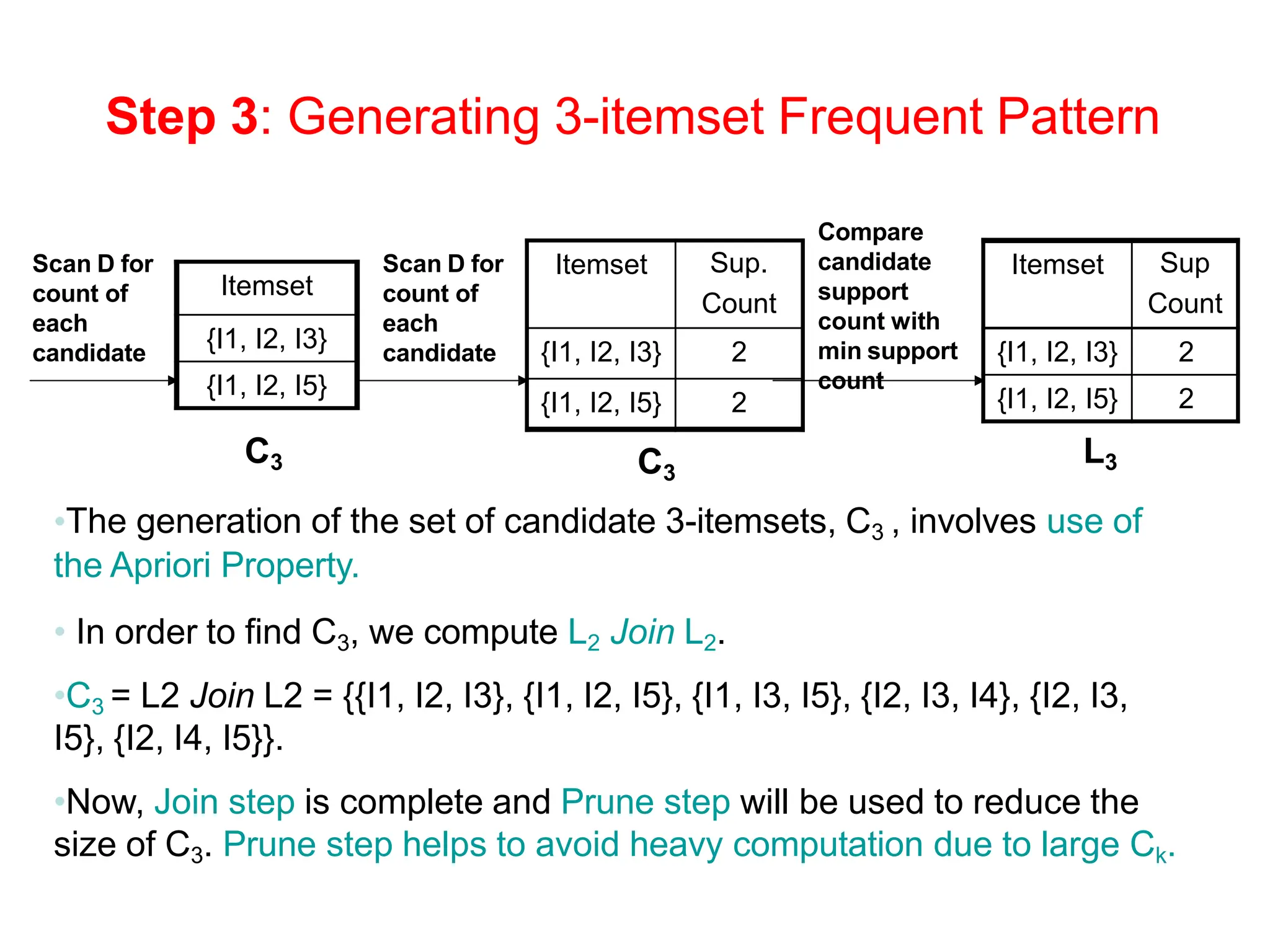 Step 3: Generating 3-itemset Frequent Pattern

Scan D for count of each candidate

| Itemset |
|---|
| {I1, I2, I3} |
| {I1, I2, I5} |

$C_3$

Scan D for count of each candidate

| Itemset | Sup. Count |
|---|---|
| {I1, I2, I3} | 2 |
| {I1, I2, I5} | 2 |

$C_3$

Compare candidate support count with min support count

| Itemset | Sup Count |
|---|---|
| {I1, I2, I3} | 2 |
| {I1, I2, I5} | 2 |

$L_3$

•The generation of the set of candidate 3-itemsets, $C_3$ , involves use of the Apriori Property.

• In order to find $C_3$, we compute $L_2$ Join $L_2$.

•$C_3$ = L2 Join L2 = {{I1, I2, I3}, {I1, I2, I5}, {I1, I3, I5}, {I2, I3, I4}, {I2, I3, I5}, {I2, I4, I5}}.

•Now, Join step is complete and Prune step will be used to reduce the size of $C_3$. Prune step helps to avoid heavy computation due to large $C_k$.