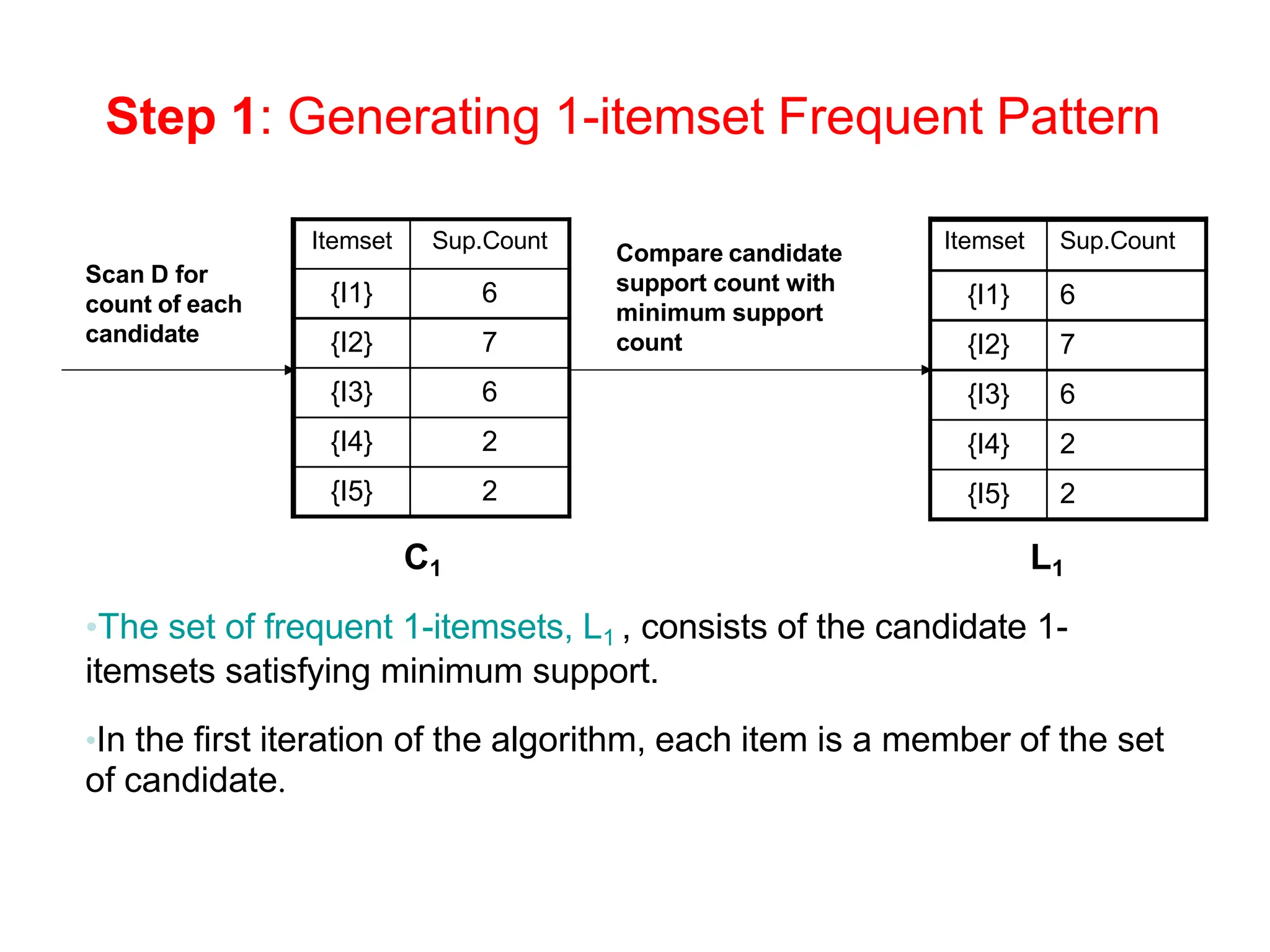 Step 1: Generating 1-itemset Frequent Pattern

Scan D for count of each candidate

| Itemset | Sup.Count |
|---|---|
| {I1} | 6 |
| {I2} | 7 |
| {I3} | 6 |
| {I4} | 2 |
| {I5} | 2 |

$C_1$

Compare candidate support count with minimum support count

| Itemset | Sup.Count |
|---|---|
| {I1} | 6 |
| {I2} | 7 |
| {I3} | 6 |
| {I4} | 2 |
| {I5} | 2 |

$L_1$

•The set of frequent 1-itemsets, $L_1$ , consists of the candidate 1-itemsets satisfying minimum support.

•In the first iteration of the algorithm, each item is a member of the set of candidate.