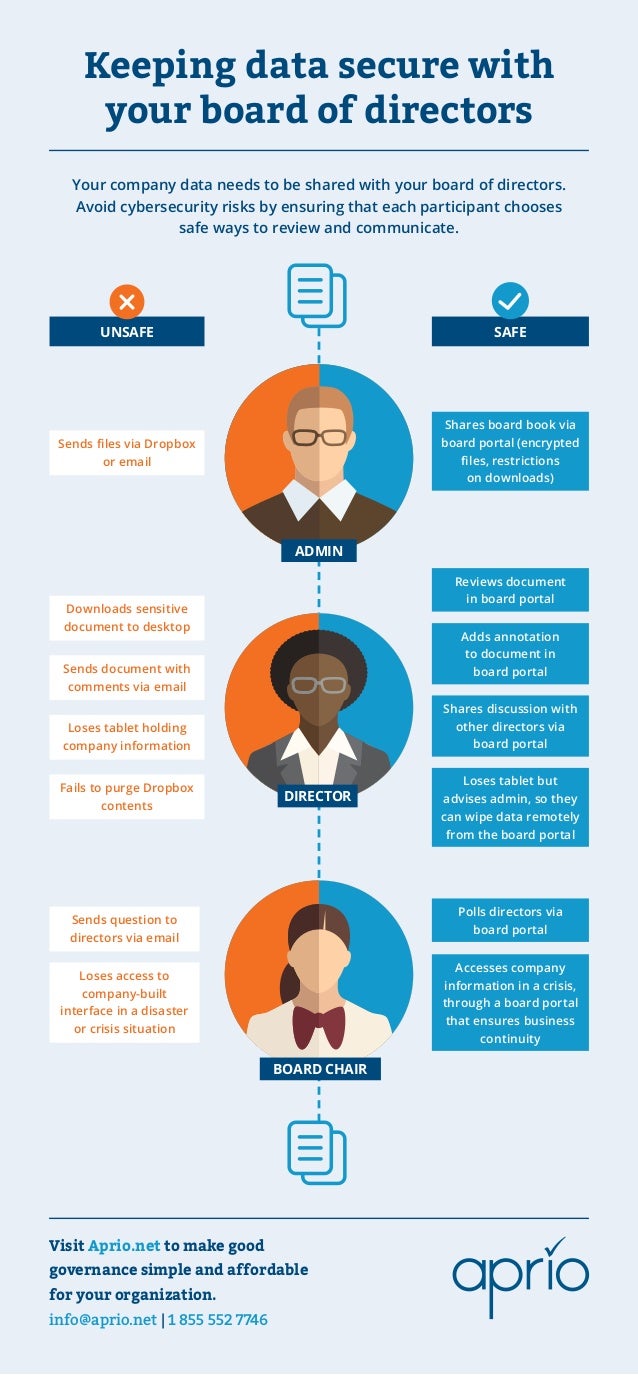 Keeping data secure with your board of directors

Your company data needs to be shared with your board of directors. Avoid cybersecurity risks by ensuring that each participant chooses safe ways to review and communicate.

UNSAFE

SAFE

Sends files via Dropbox or email

Shares board book via board portal (encrypted files, restrictions on downloads)

ADMIN

Downloads sensitive document to desktop

Sends document with comments via email

Loses tablet holding company information

Fails to purge Dropbox contents

Reviews document in board portal

Adds annotation to document in board portal

Shares discussion with other directors via board portal

Loses tablet but advises admin, so they can wipe data remotely from the board portal

DIRECTOR

Sends question to directors via email

Loses access to company-built interface in a disaster or crisis situation

Polls directors via board portal

Accesses company information in a crisis, through a board portal that ensures business continuity

BOARD CHAIR

Visit Aprio.net to make good governance simple and affordable for your organization.
info@aprio.net | 1 855 552 7746

aprio