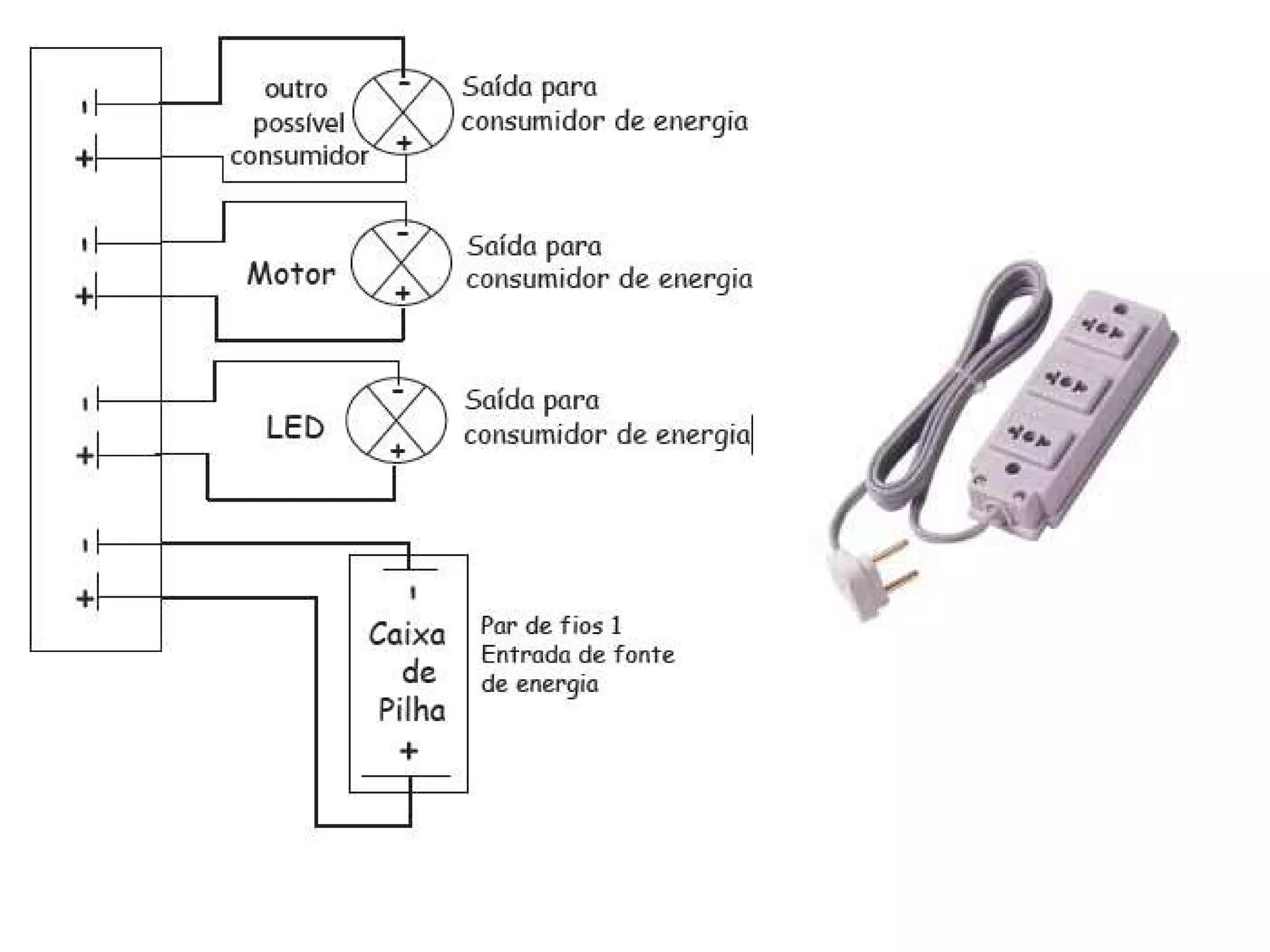 -
+
outro possível consumidor
-
+
Saída para consumidor de energia

-
+
Motor
-
+
Saída para consumidor de energia

-
+
LED
-
+
Saída para consumidor de energia

-
+
-
Caixa de Pilha
+
Par de fios 1
Entrada de fonte de energia