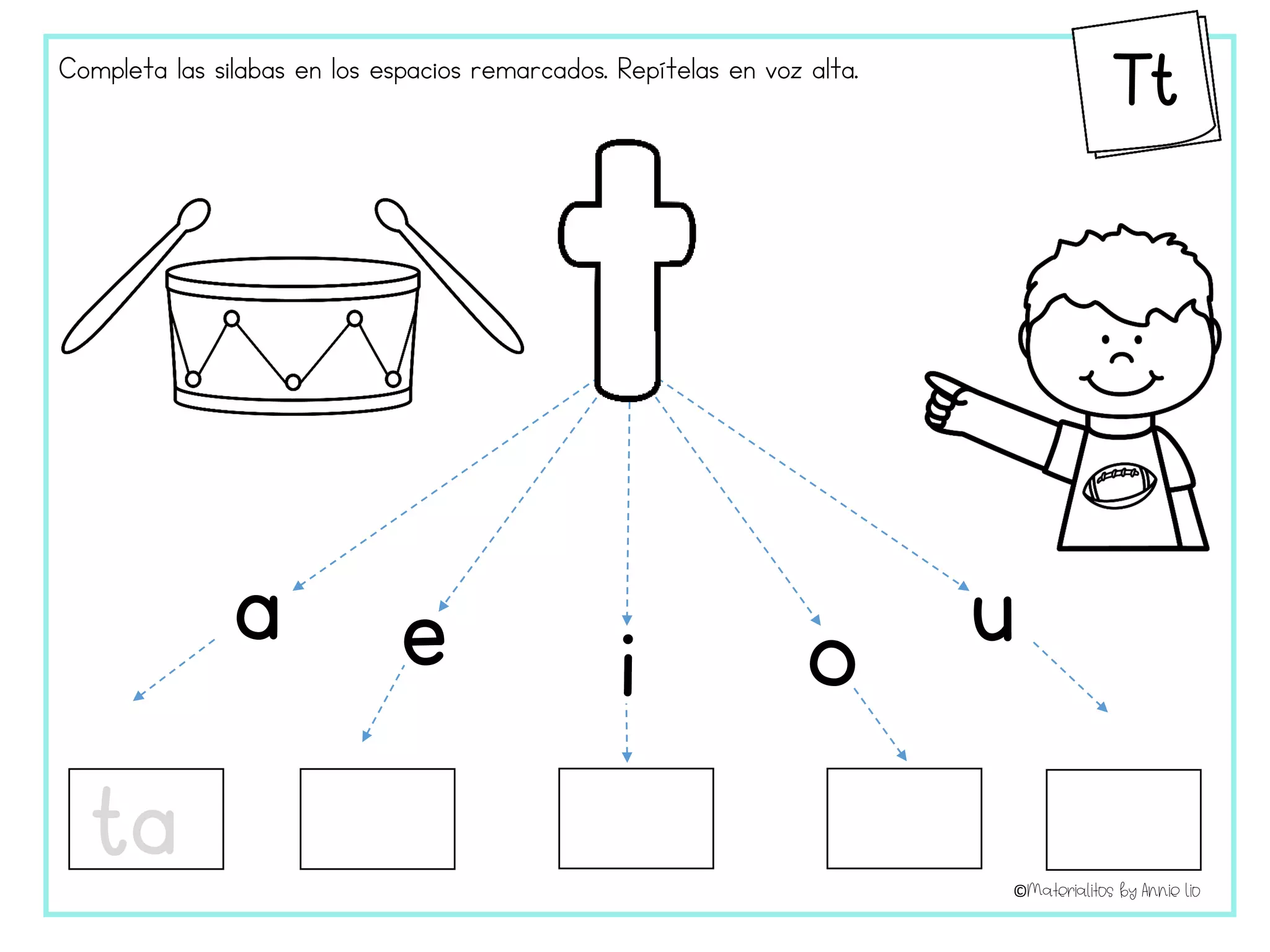 Completa las silabas en los espacios remarcados. Repítelas en voz alta.

Tt

t

a e i o u

ta

©Materialitos by Annie Lio