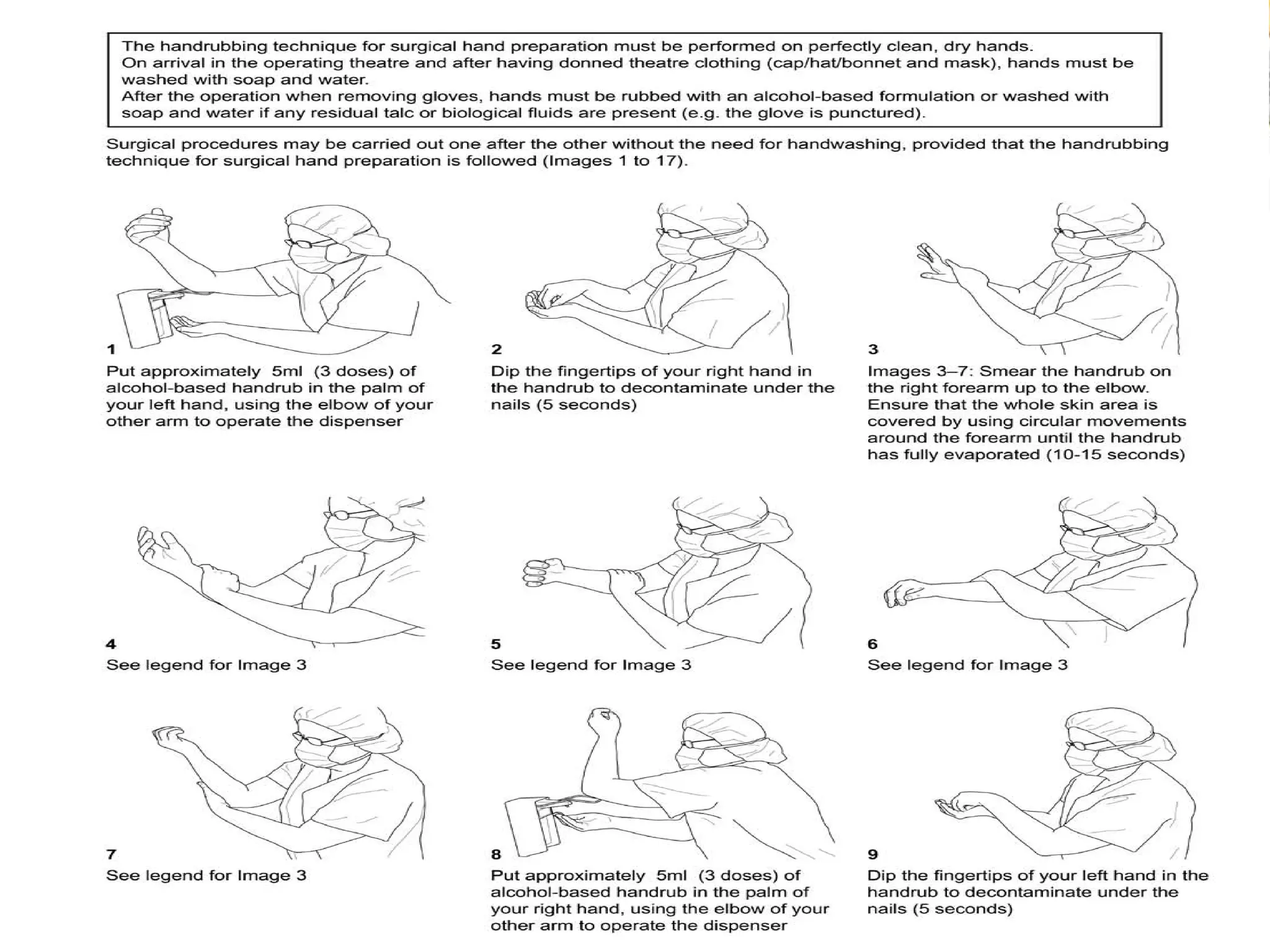 The handrubbing technique for surgical hand preparation must be performed on perfectly clean, dry hands. On arrival in the operating theatre and after having donned theatre clothing (cap/hat/bonnet and mask), hands must be washed with soap and water. After the operation when removing gloves, hands must be rubbed with an alcohol-based formulation or washed with soap and water if any residual talc or biological fluids are present (e.g. the glove is punctured).

Surgical procedures may be carried out one after the other without the need for handwashing, provided that the handrubbing technique for surgical hand preparation is followed (Images 1 to 17).

1
Put approximately 5ml (3 doses) of alcohol-based handrub in the palm of your left hand, using the elbow of your other arm to operate the dispenser

2
Dip the fingertips of your right hand in the handrub to decontaminate under the nails (5 seconds)

3
Images 3–7: Smear the handrub on the right forearm up to the elbow. Ensure that the whole skin area is covered by using circular movements around the forearm until the handrub has fully evaporated (10-15 seconds)

4
See legend for Image 3

5
See legend for Image 3

6
See legend for Image 3

7
See legend for Image 3

8
Put approximately 5ml (3 doses) of alcohol-based handrub in the palm of your right hand, using the elbow of your other arm to operate the dispenser

9
Dip the fingertips of your left hand in the handrub to decontaminate under the nails (5 seconds)