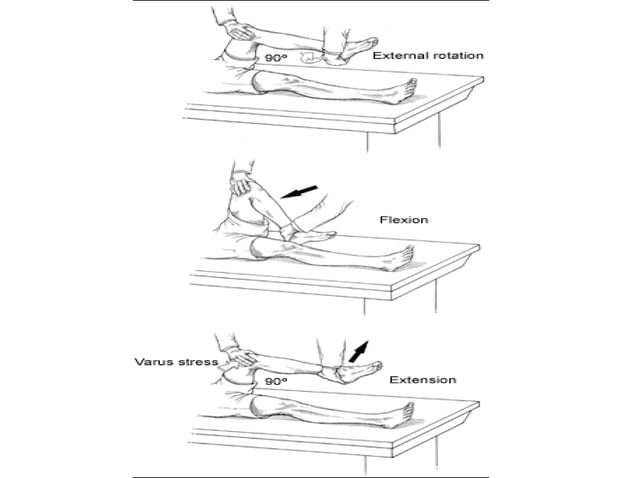 90°
External rotation

Flexion

Varus stress
90°
Extension