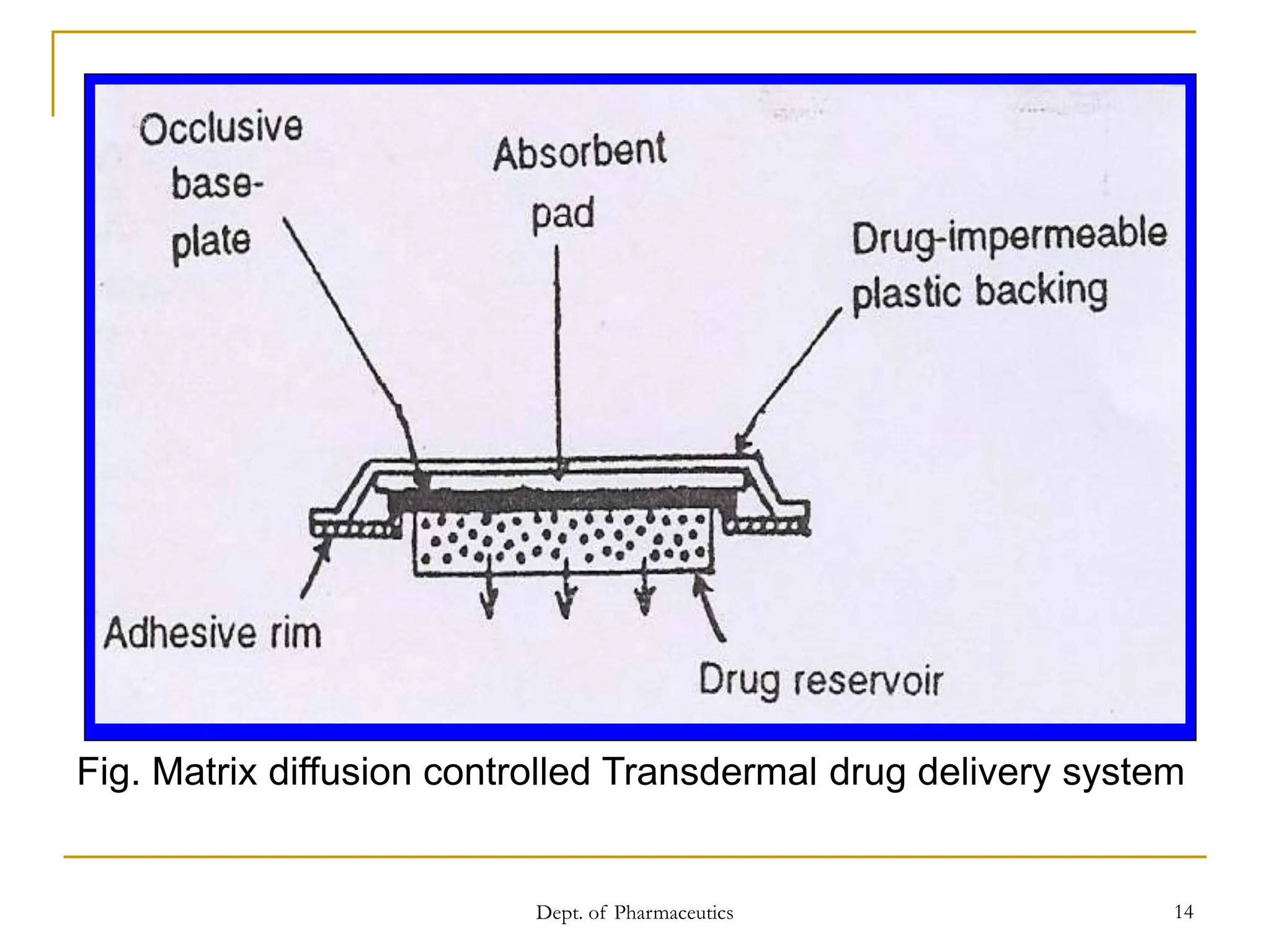 Occlusive base-plate

Absorbent pad

Drug-impermeable plastic backing

Adhesive rim

Drug reservoir

Fig. Matrix diffusion controlled Transdermal drug delivery system

Dept. of Pharmaceutics

14