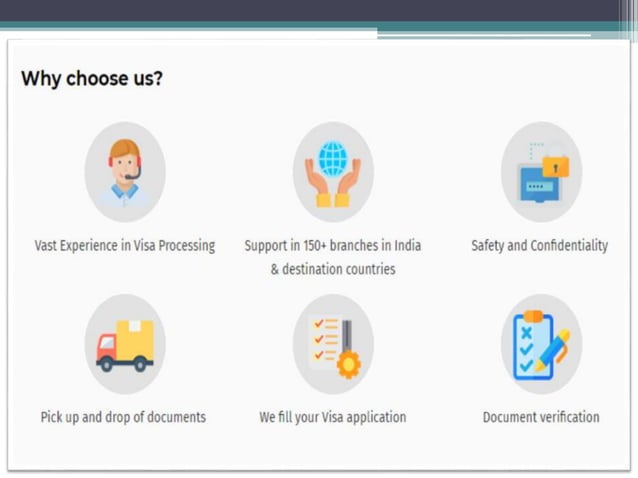 Why choose us?

Vast Experience in Visa Processing

Support in 150+ branches in India & destination countries

Safety and Confidentiality

Pick up and drop of documents

We fill your Visa application

Document verification