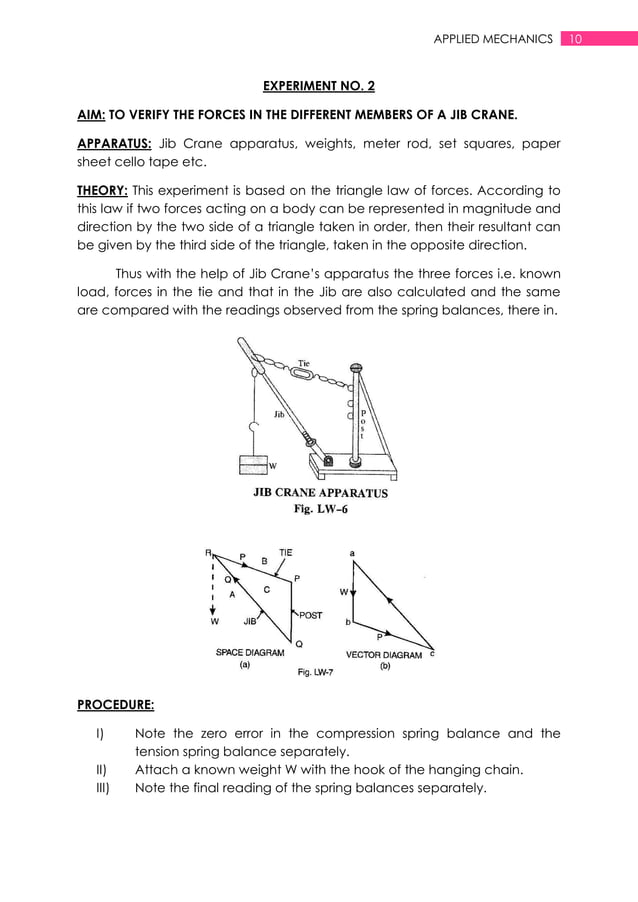 APPLIED MECHANICS 10

EXPERIMENT NO. 2

AIM: TO VERIFY THE FORCES IN THE DIFFERENT MEMBERS OF A JIB CRANE.

APPARATUS: Jib Crane apparatus, weights, meter rod, set squares, paper sheet cello tape etc.

THEORY: This experiment is based on the triangle law of forces. According to this law if two forces acting on a body can be represented in magnitude and direction by the two side of a triangle taken in order, then their resultant can be given by the third side of the triangle, taken in the opposite direction.

Thus with the help of Jib Crane's apparatus the three forces i.e. known load, forces in the tie and that in the Jib are also calculated and the same are compared with the readings observed from the spring balances, there in.

Tie
Jib
Post
W
JIB CRANE APPARATUS
Fig. LW–6

R P B TIE
Q C P
A
W JIB POST
Q
SPACE DIAGRAM
(a)
a
W
b
P
c
VECTOR DIAGRAM
(b)
Fig. LW-7

PROCEDURE:

I) Note the zero error in the compression spring balance and the tension spring balance separately.
II) Attach a known weight W with the hook of the hanging chain.
III) Note the final reading of the spring balances separately.