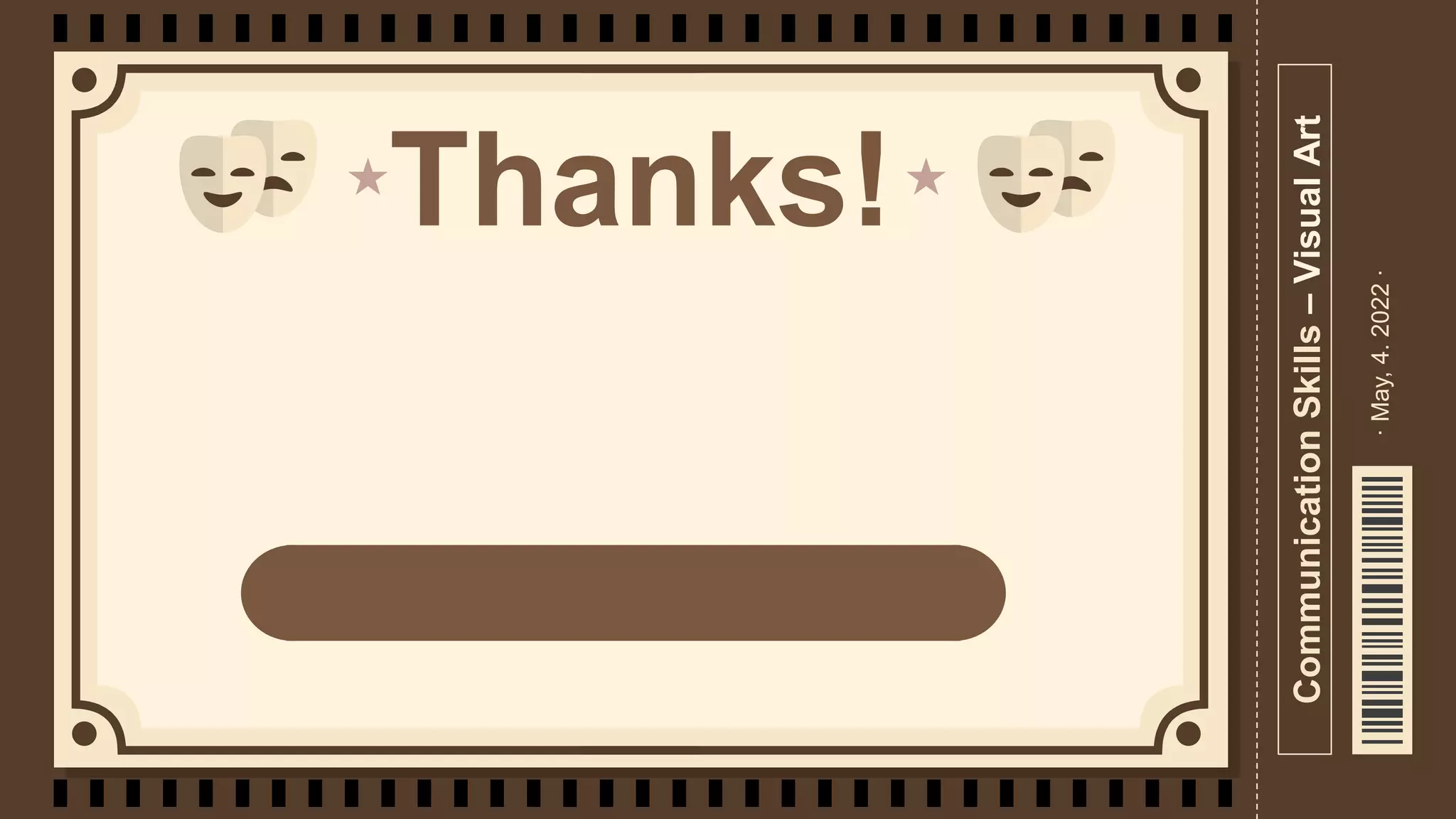 Thanks!

Communication Skills – Visual Art

· May, 4. 2022 ·