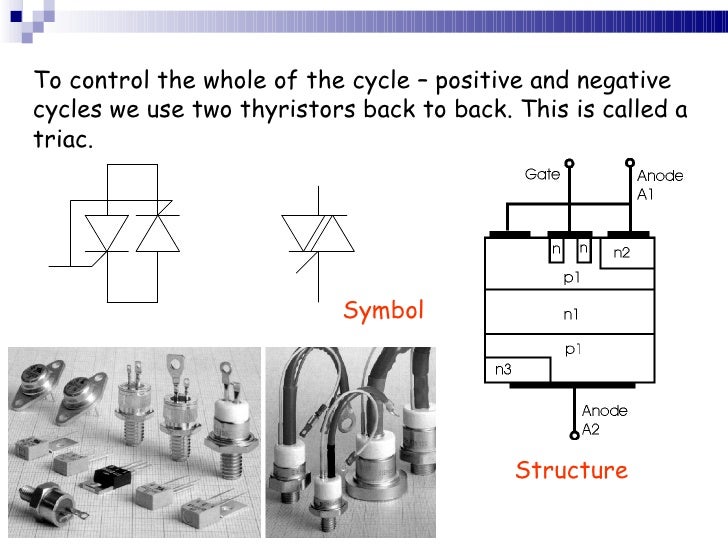 To control the whole of the cycle – positive and negative cycles we use two thyristors back to back. This is called a triac.

Symbol

Gate

Anode A1

n

n

n2

p1

n1

p1

n3

Anode A2

Structure