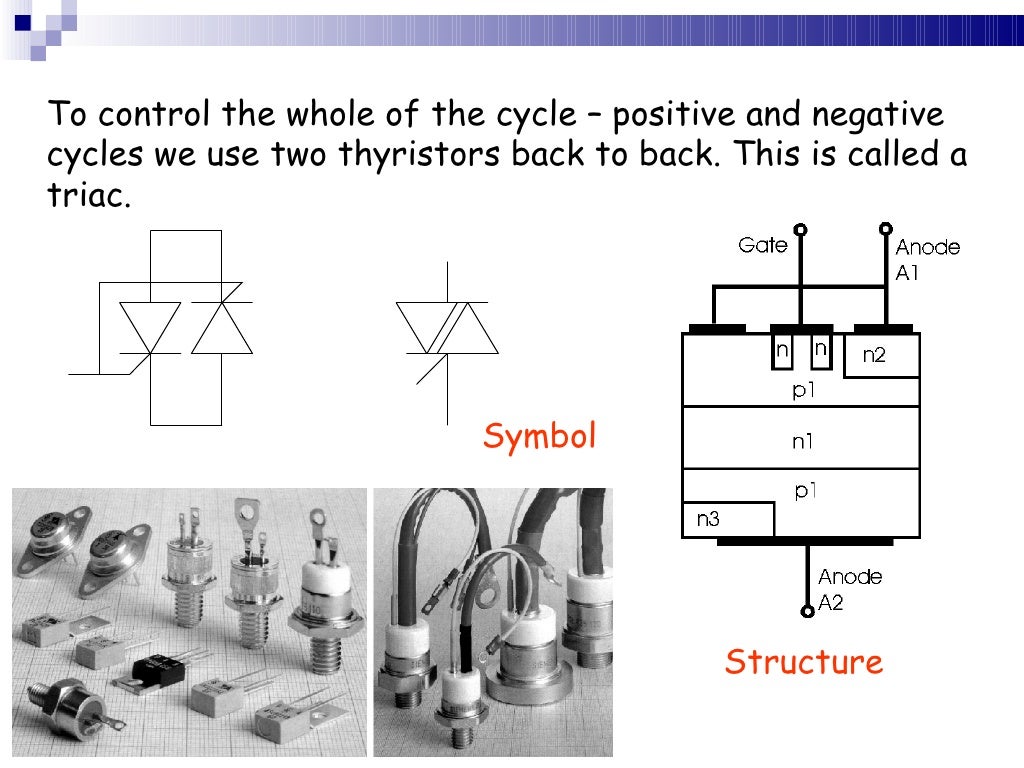 To control the whole of the cycle – positive and negative cycles we use two thyristors back to back. This is called a triac.

Symbol

Gate

Anode A1

n n n2

p1

n1

p1

n3

Anode A2

Structure